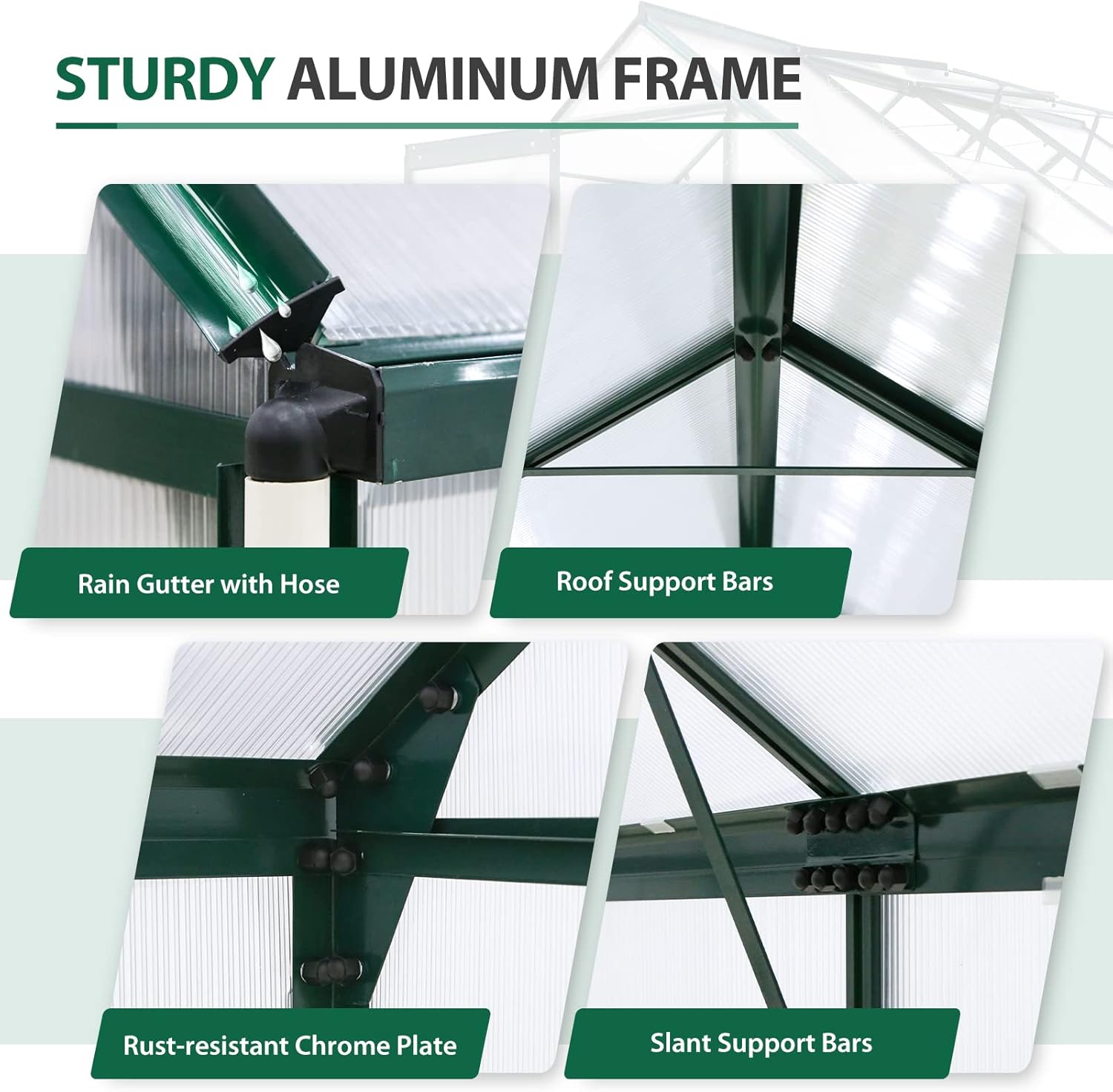 STURDY ALUMINUM FRAME

Rain Gutter with Hose

Roof Support Bars

Rust-resistant Chrome Plate

Slant Support Bars