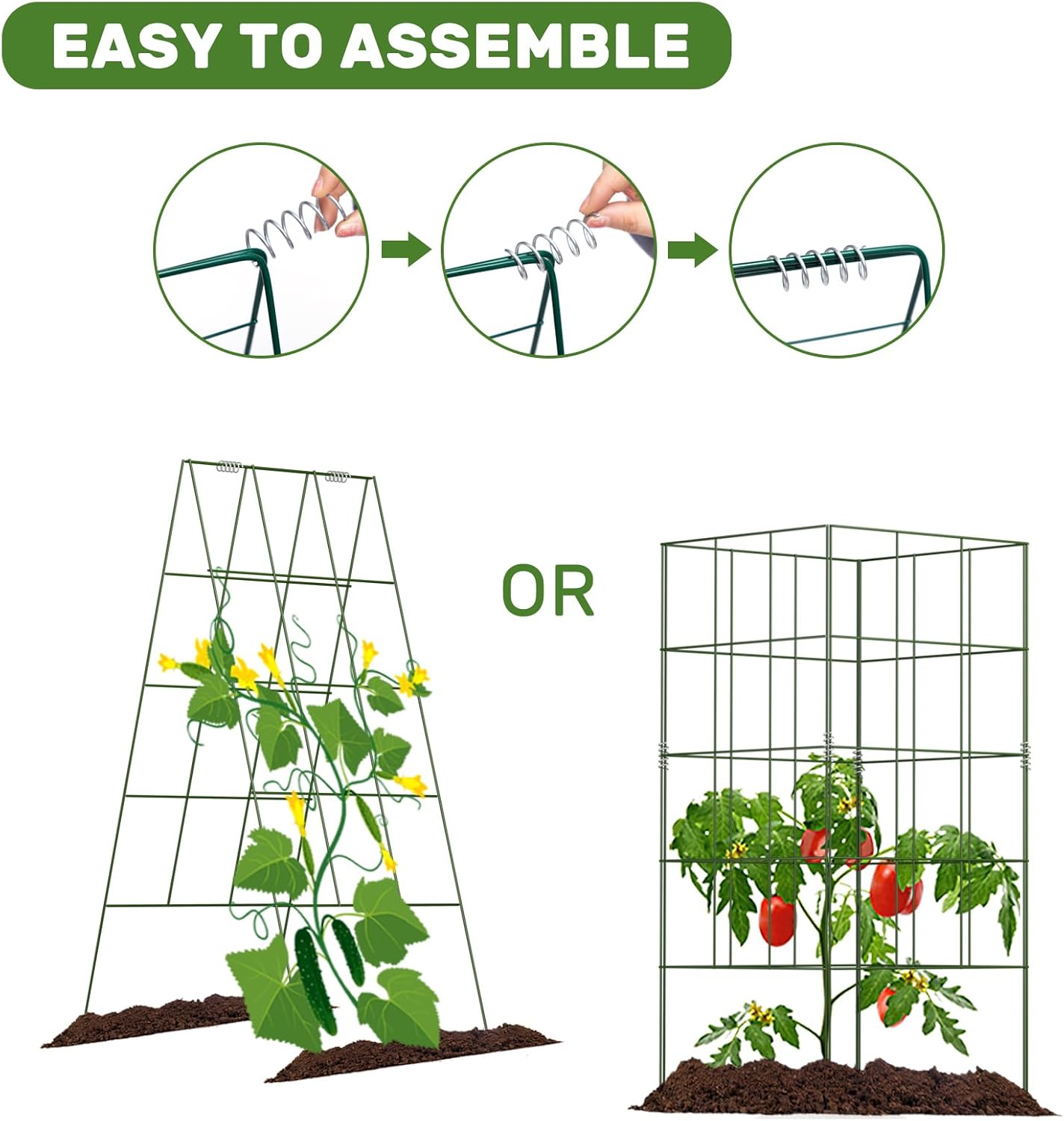 EASY TO ASSEMBLE

OR