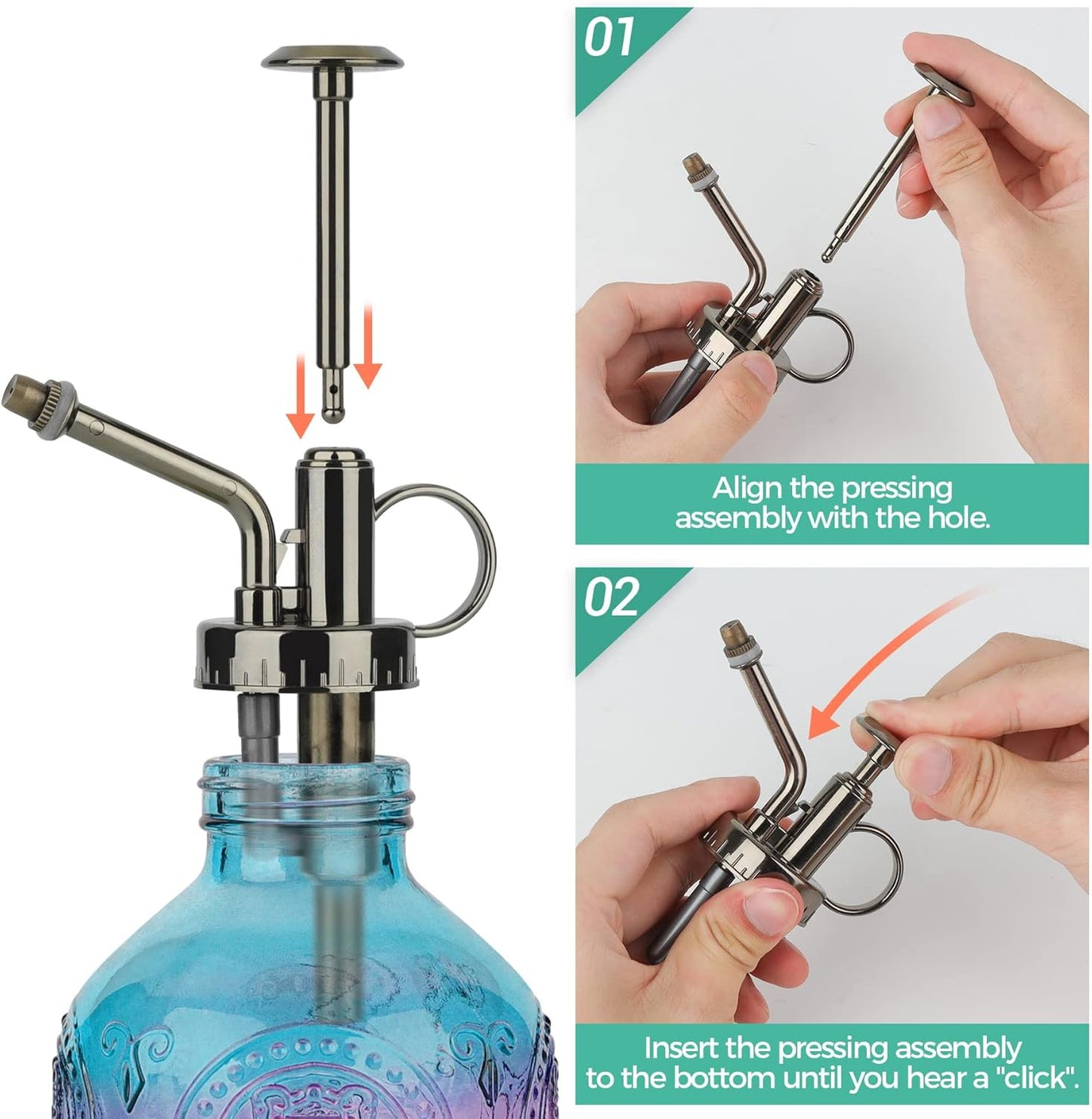 01

Align the pressing assembly with the hole.

02

Insert the pressing assembly to the bottom until you hear a "click".