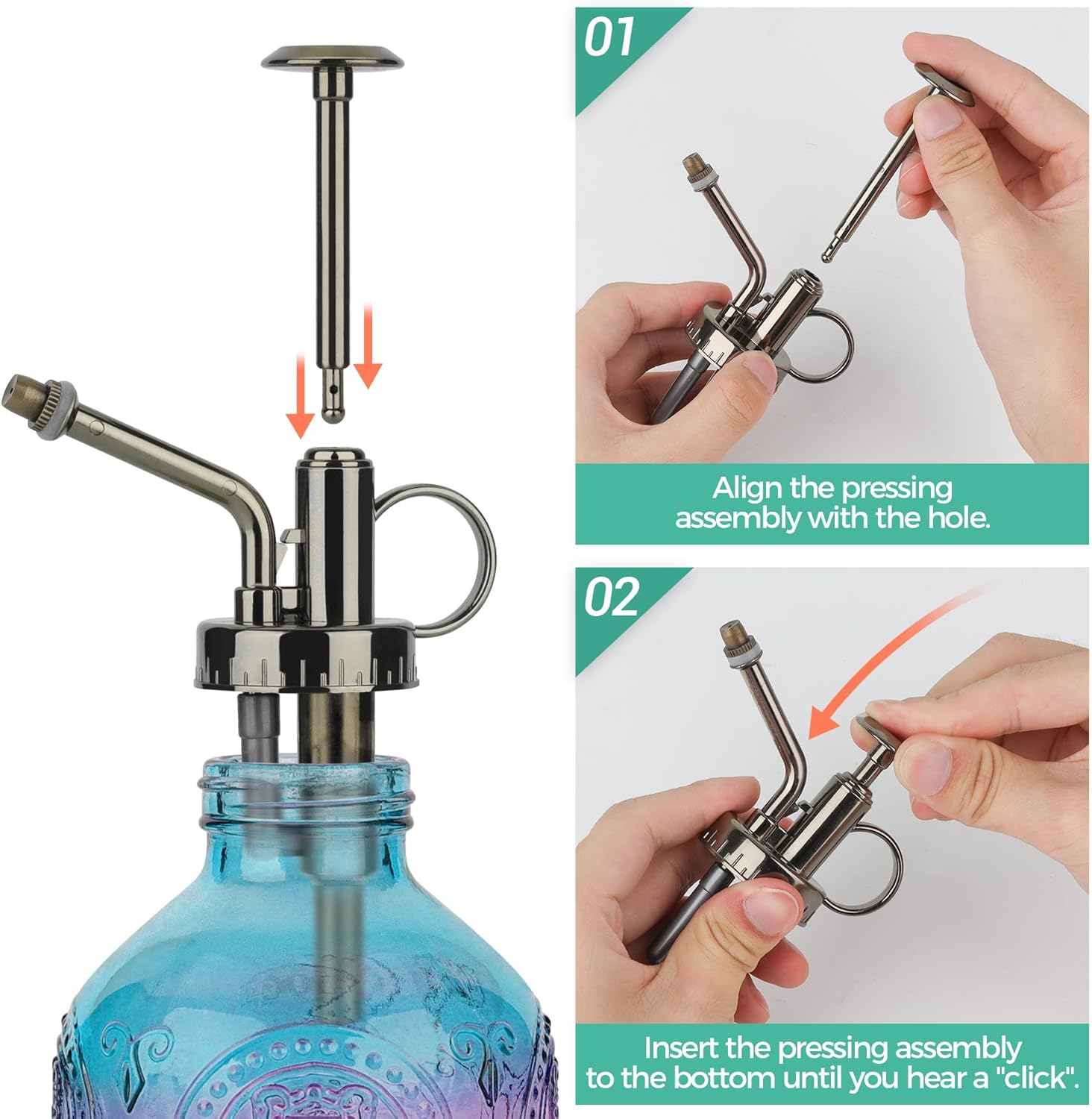 01

Align the pressing assembly with the hole.

02

Insert the pressing assembly to the bottom until you hear a "click".