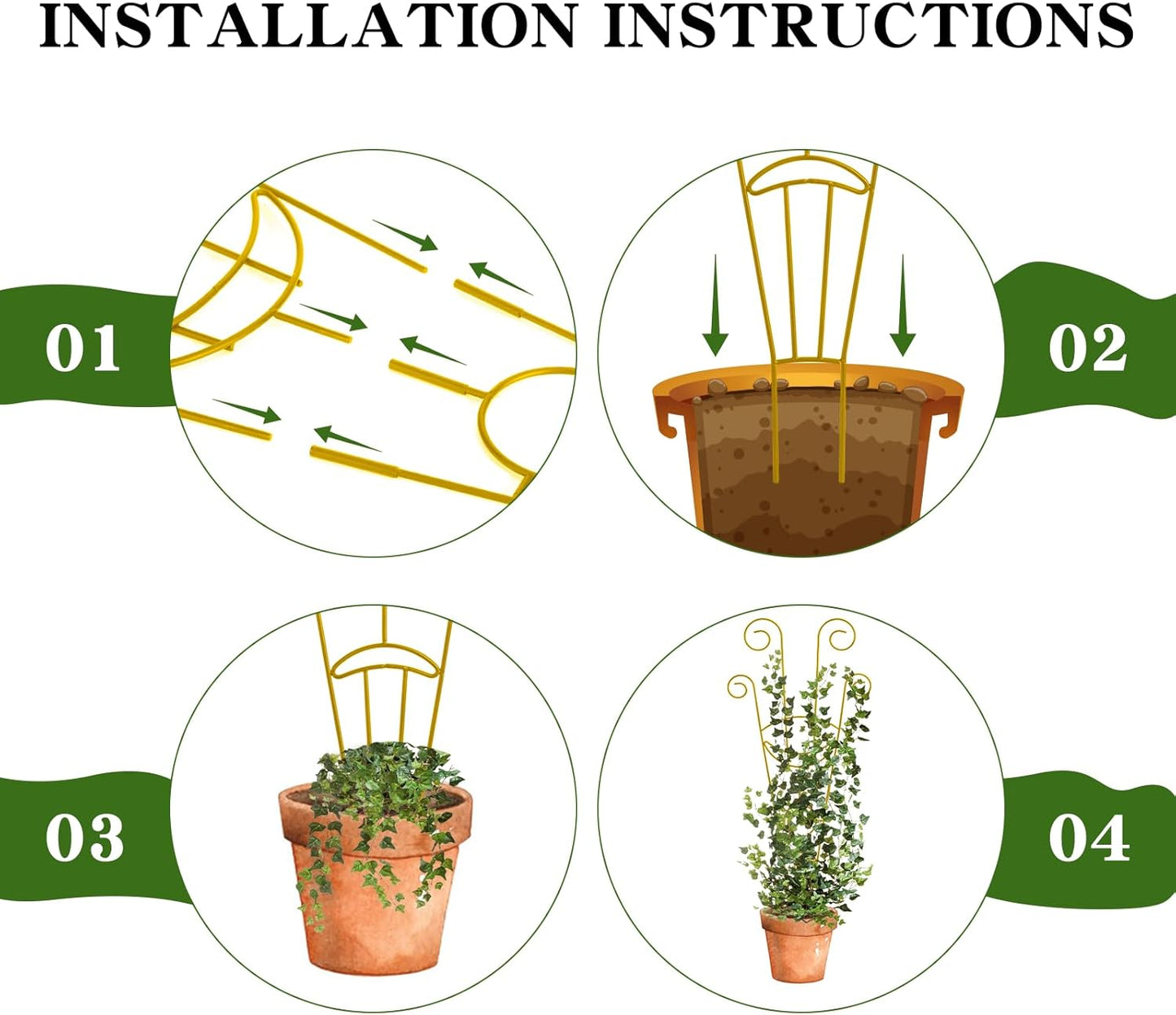 INSTALLATION INSTRUCTIONS

01

02

03

04