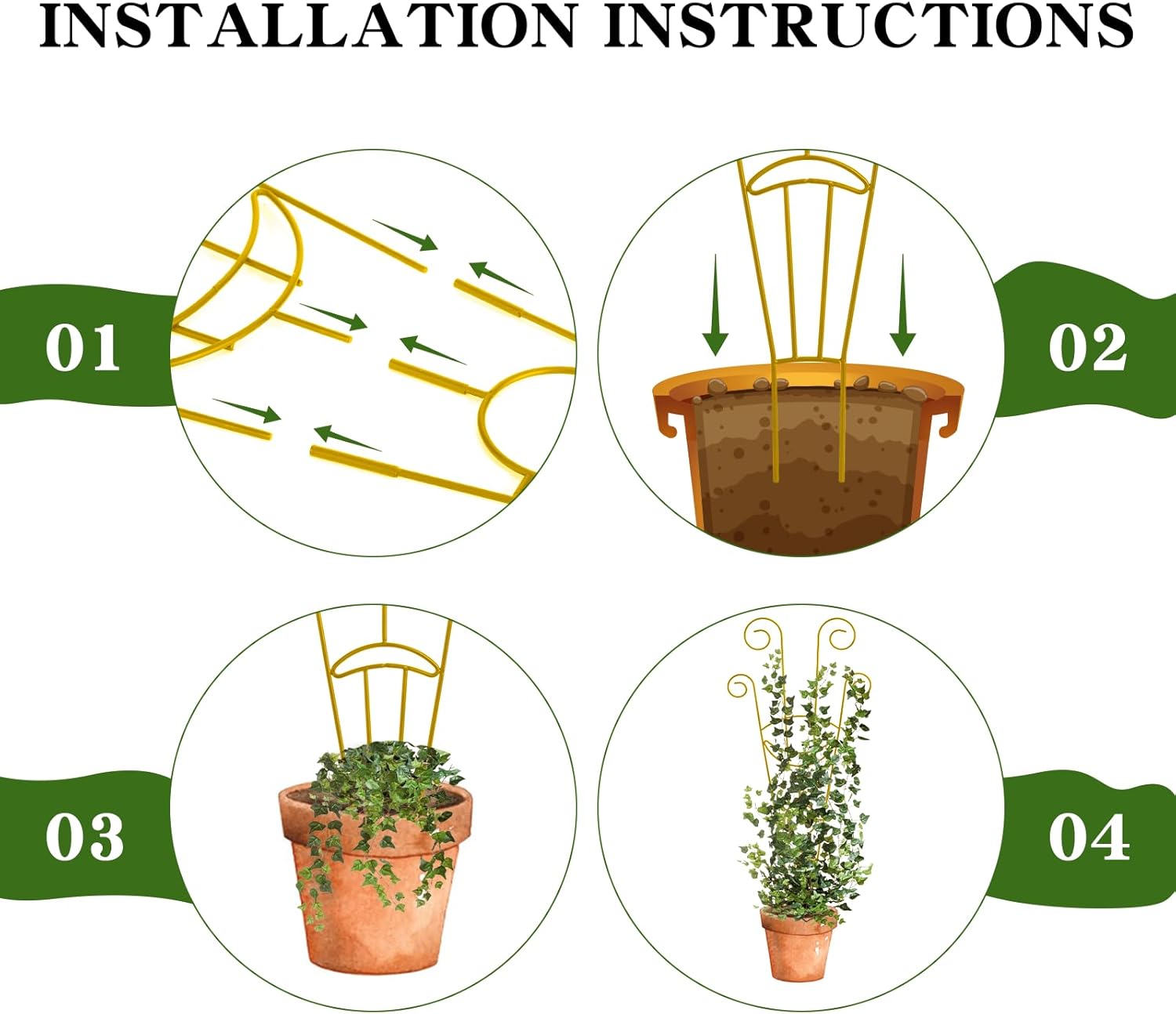 INSTALLATION INSTRUCTIONS

01

02

03

04