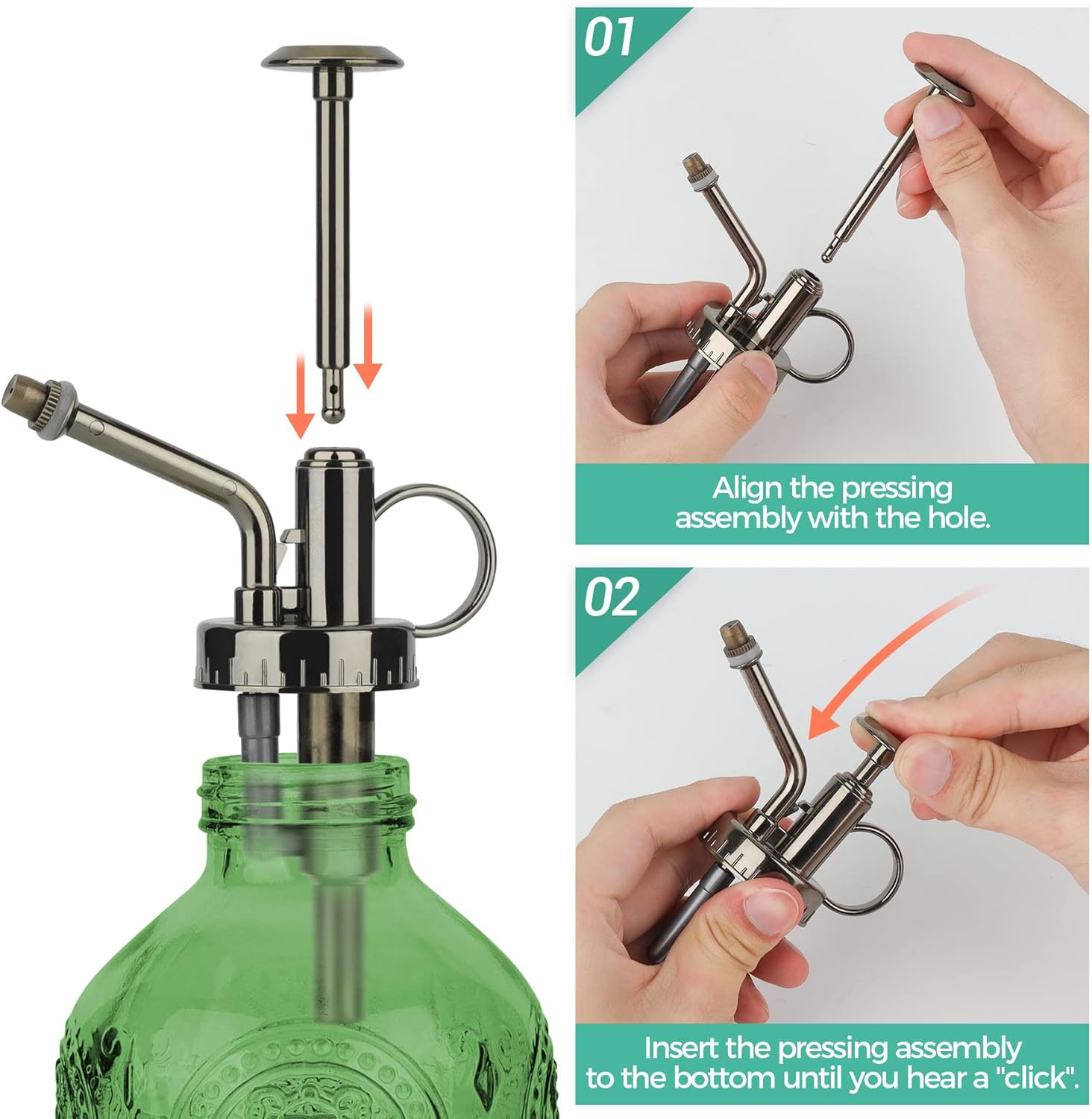 01

Align the pressing assembly with the hole.

02

Insert the pressing assembly to the bottom until you hear a "click".