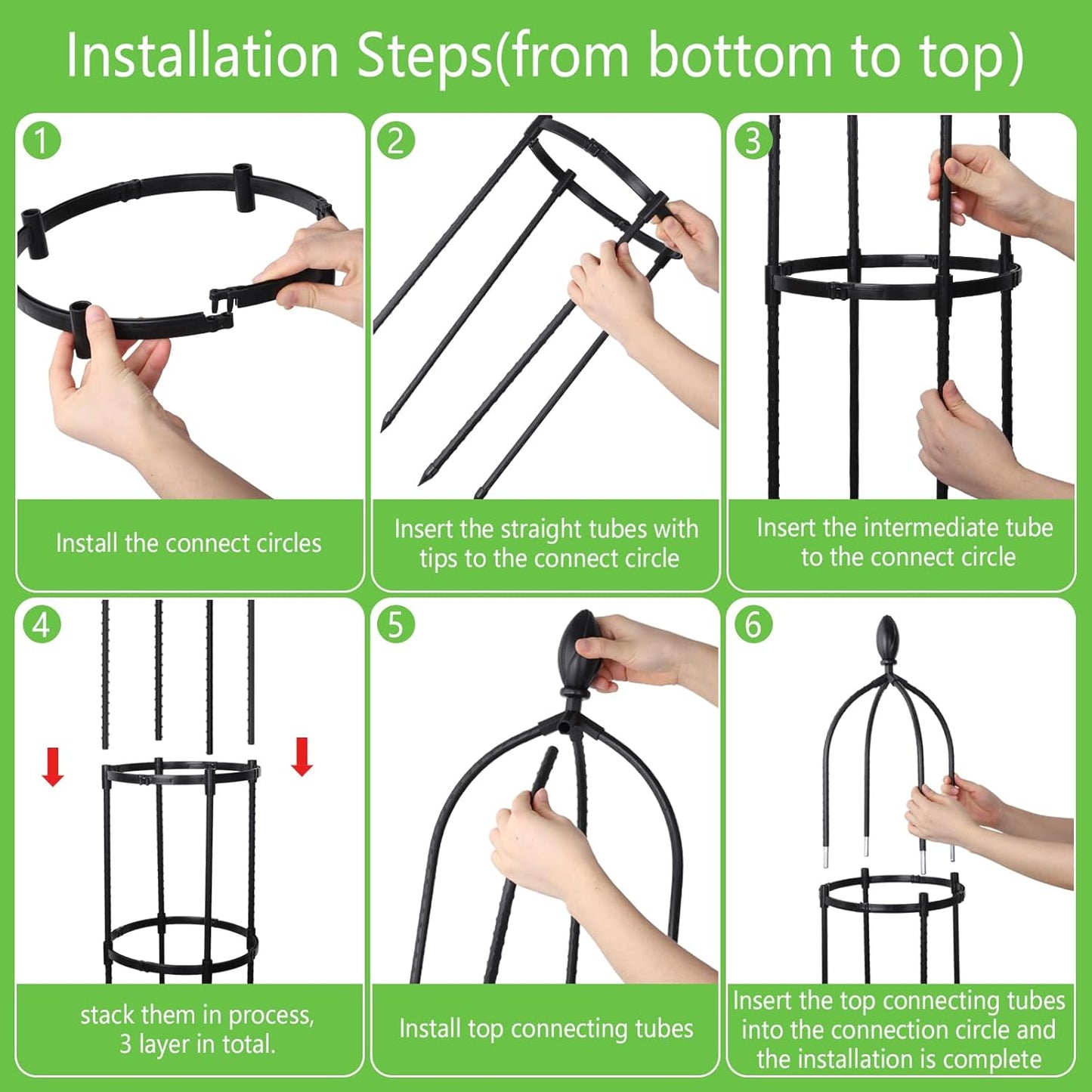 Installation Steps(from bottom to top)

1
Install the connect circles

2
Insert the straight tubes with tips to the connect circle

3
Insert the intermediate tube to the connect circle

4
stack them in process, 3 layer in total.

5
Install top connecting tubes

6
Insert the top connecting tubes into the connection circle and the installation is complete