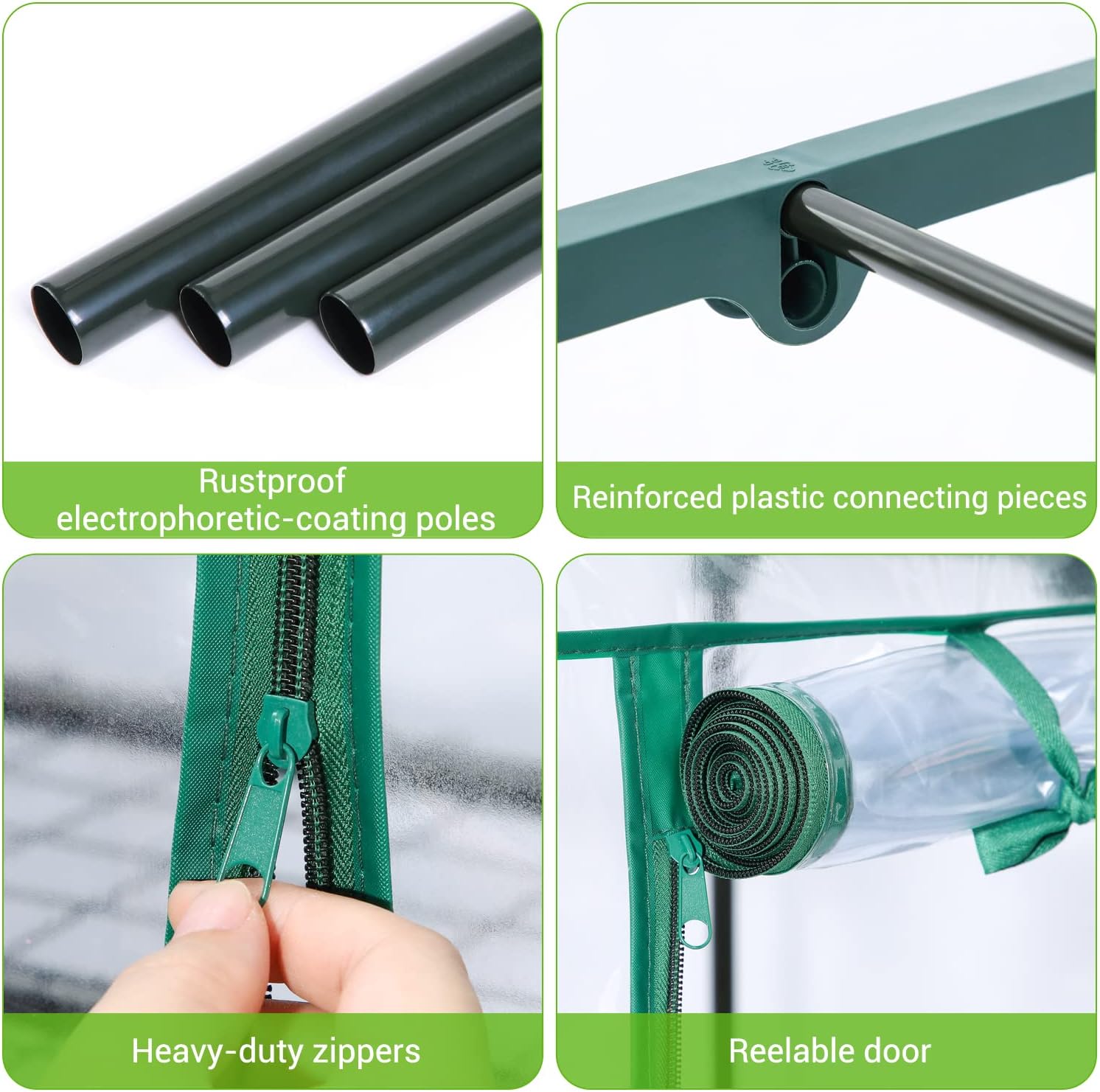 Rustproof electrophoretic-coating poles

Reinforced plastic connecting pieces

Heavy-duty zippers

Reelable door