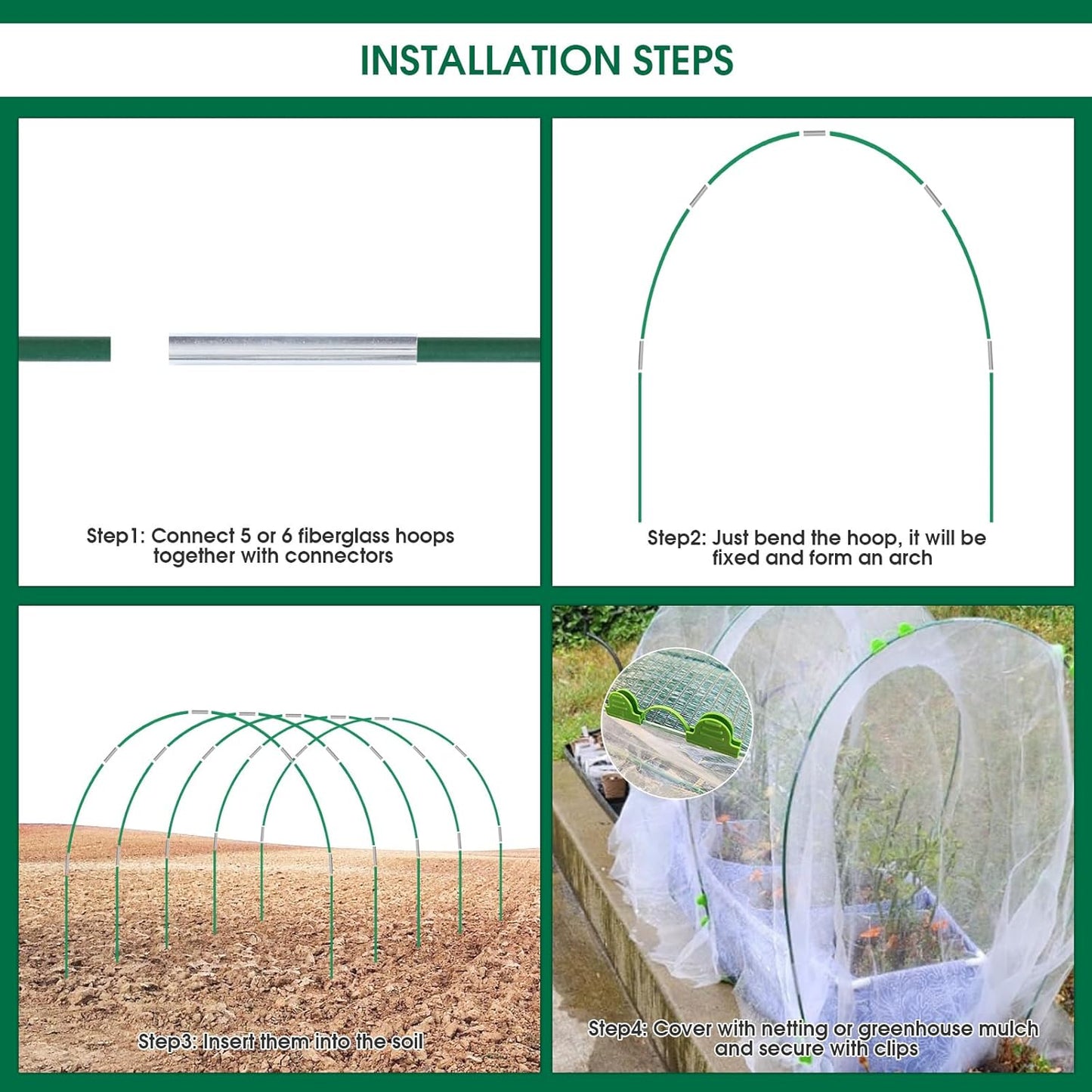 INSTALLATION STEPS

Step1: Connect 5 or 6 fiberglass hoops together with connectors

Step2: Just bend the hoop, it will be fixed and form an arch

Step3: Insert them into the soil

Step4: Cover with netting or greenhouse mulch and secure with clips