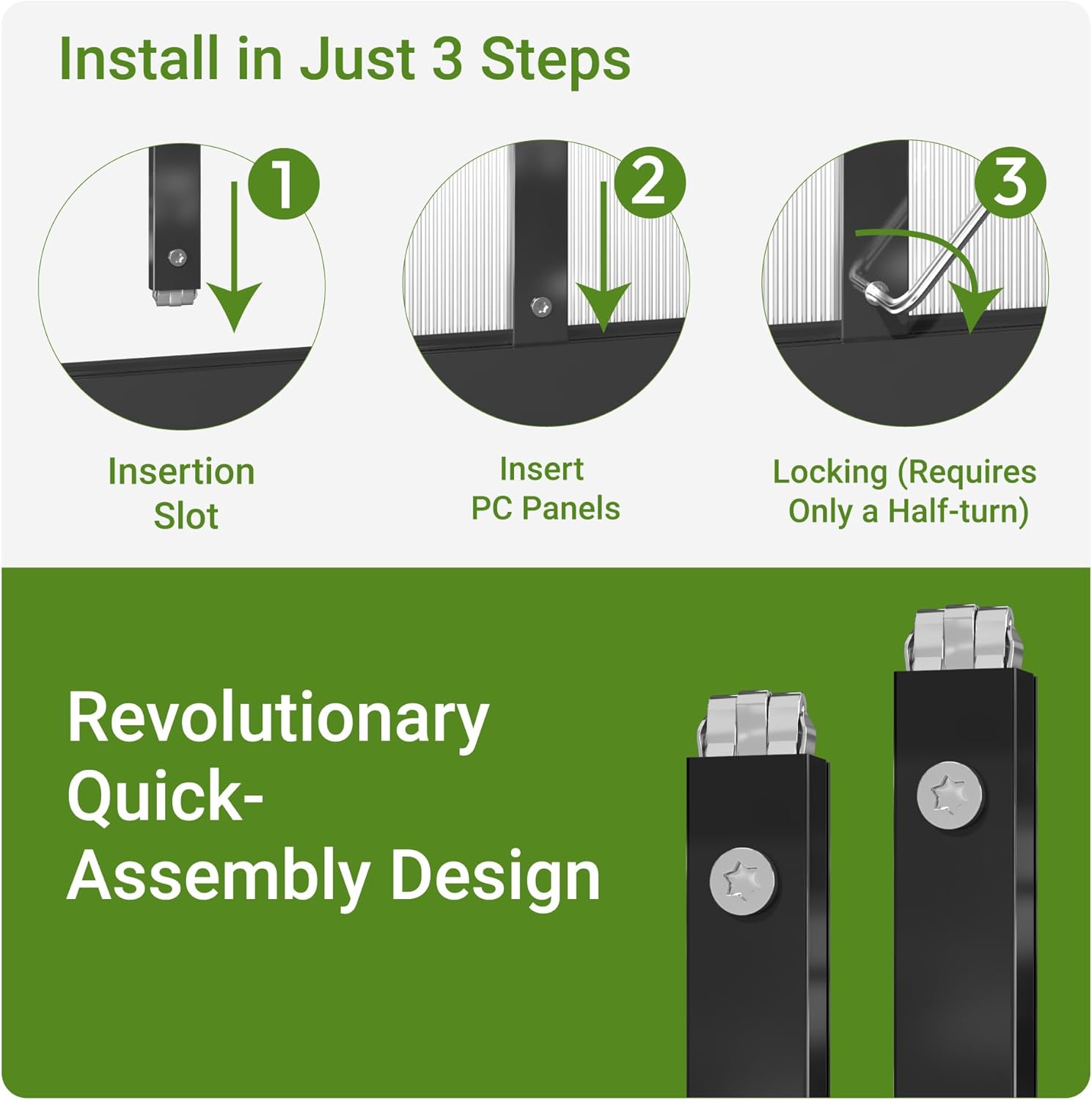 Install in Just 3 Steps

1

Insertion Slot

2

Insert PC Panels

3

Locking (Requires Only a Half-turn)

Revolutionary Quick-Assembly Design