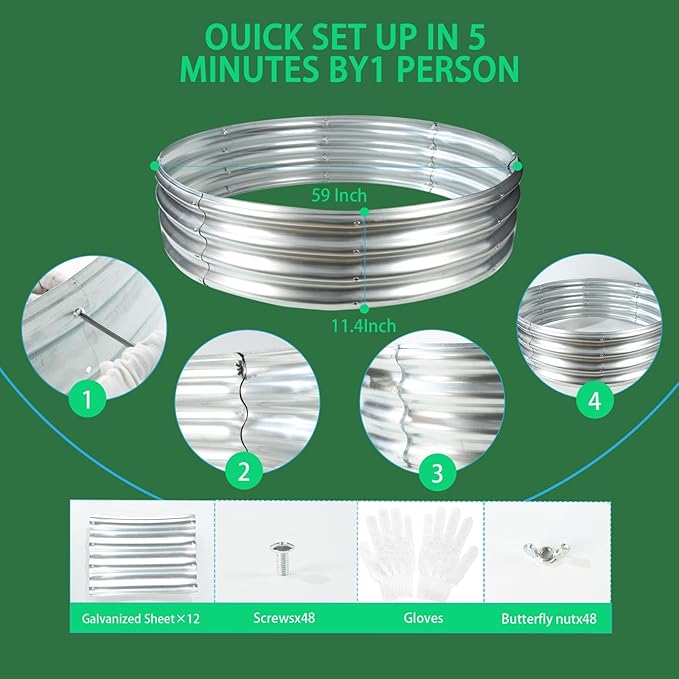 OUICK SET UP IN 5 MINUTES BY1 PERSON

59 Inch

11.4Inch

1

2

3

4

Galvanized Sheet×12

Screwsx48

Gloves

Butterfly nutx48