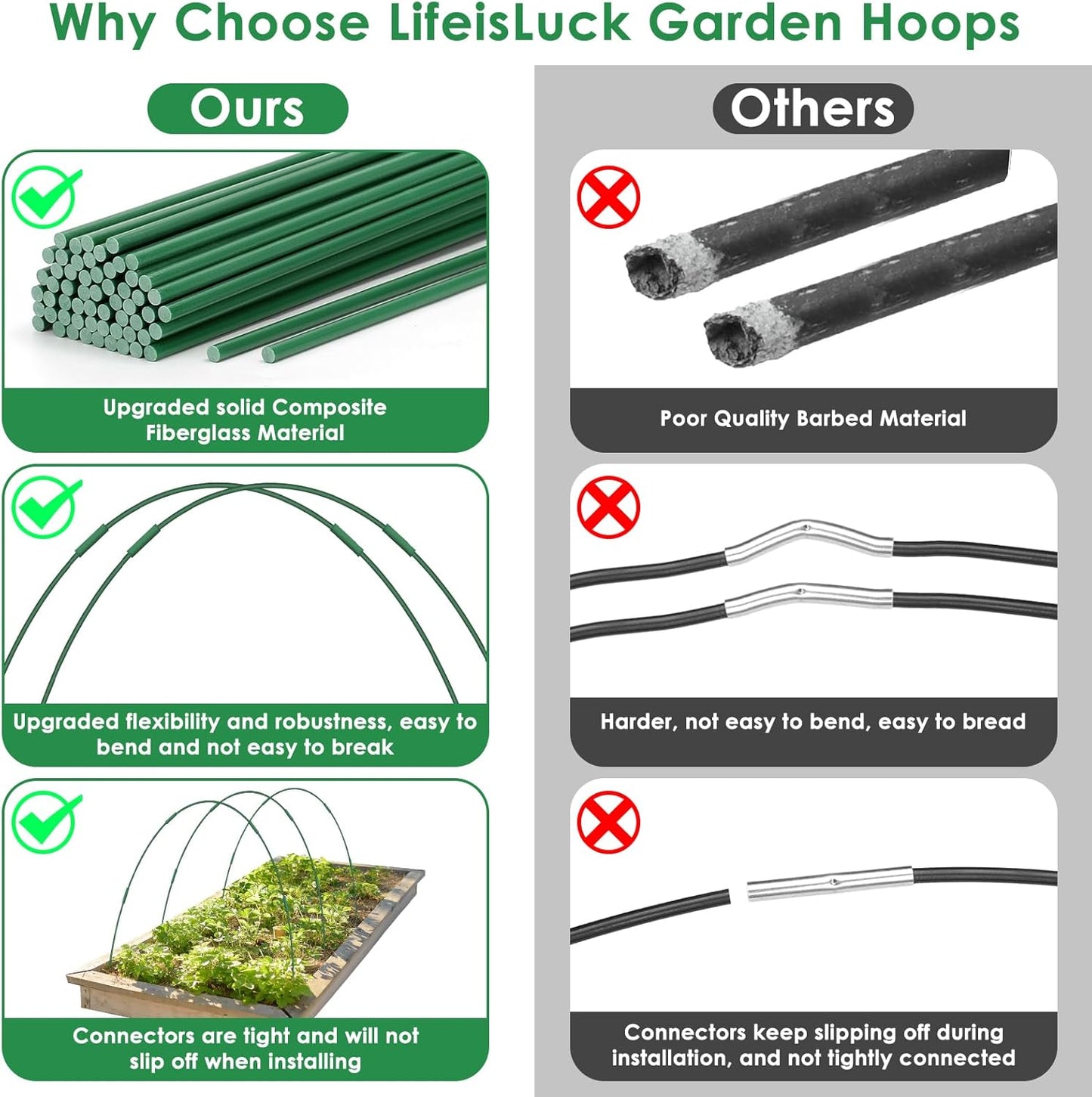 Why Choose LifeisLuck Garden Hoops

Ours

Upgraded solid Composite Fiberglass Material

Upgraded flexibility and robustness, easy to bend and not easy to break

Connectors are tight and will not slip off when installing

Others

Poor Quality Barbed Material

Harder, not easy to bend, easy to bread

Connectors keep slipping off during installation, and not tightly connected