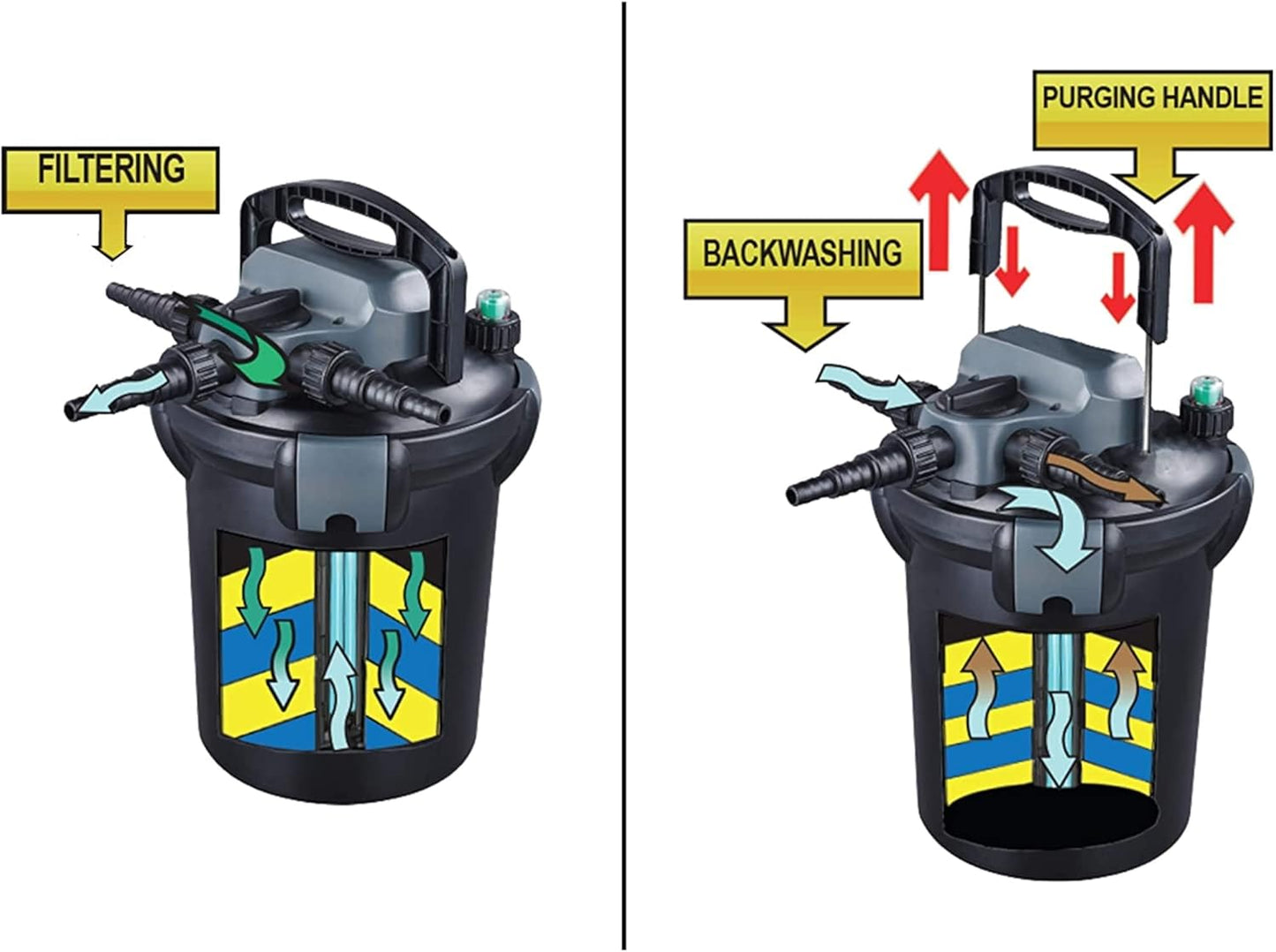 FILTERING

PURGING HANDLE

BACKWASHING