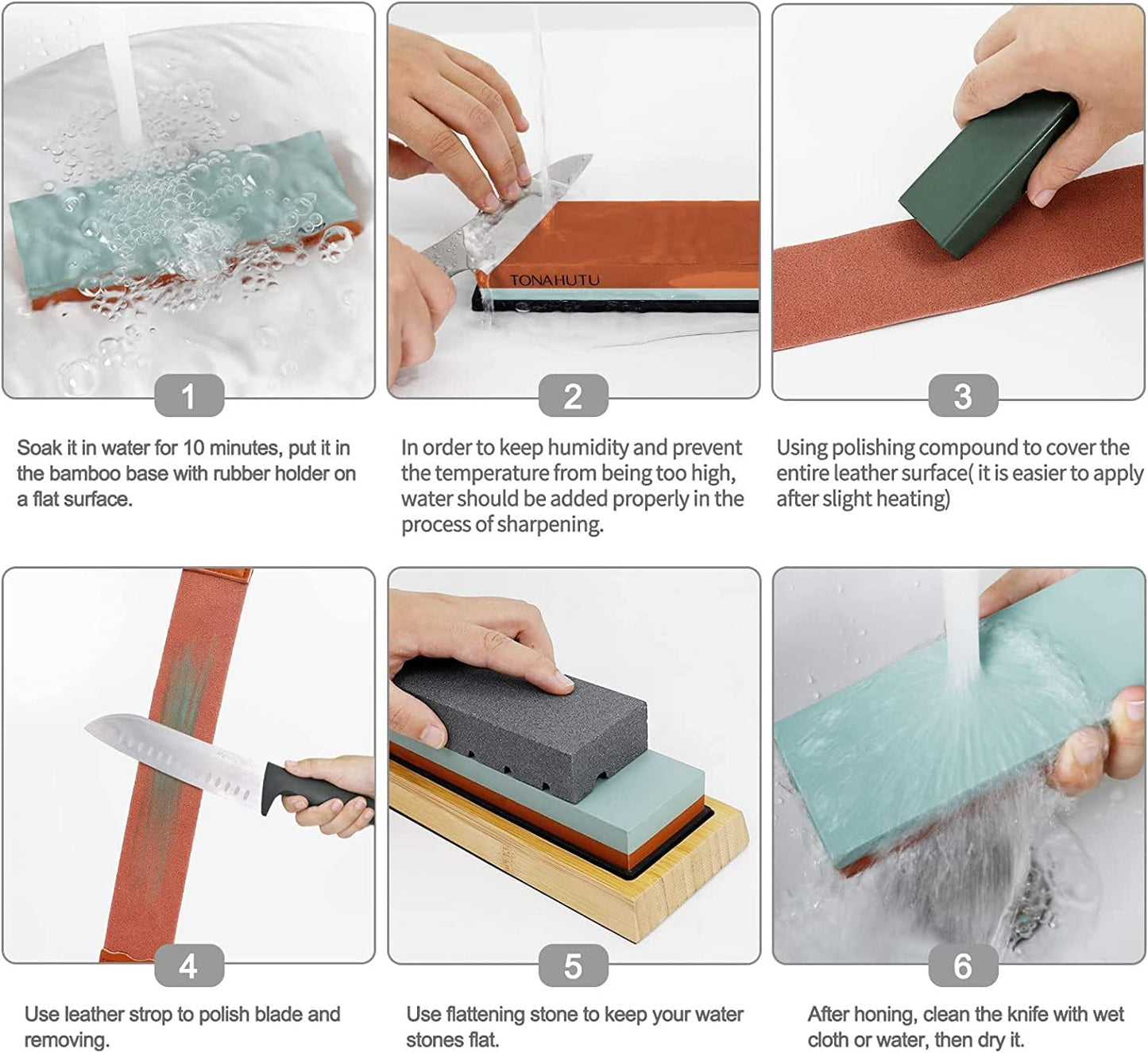 TONAHUTU

1

Soak it in water for 10 minutes, put it in the bamboo base with rubber holder on a flat surface.

2

In order to keep humidity and prevent the temperature from being too high, water should be added properly in the process of sharpening.

3

Using polishing compound to cover the entire leather surface( it is easier to apply after slight heating)

4

Use leather strop to polish blade and removing.

5

Use flattening stone to keep your water stones flat.

6

After honing, clean the knife with wet cloth or water, then dry it.