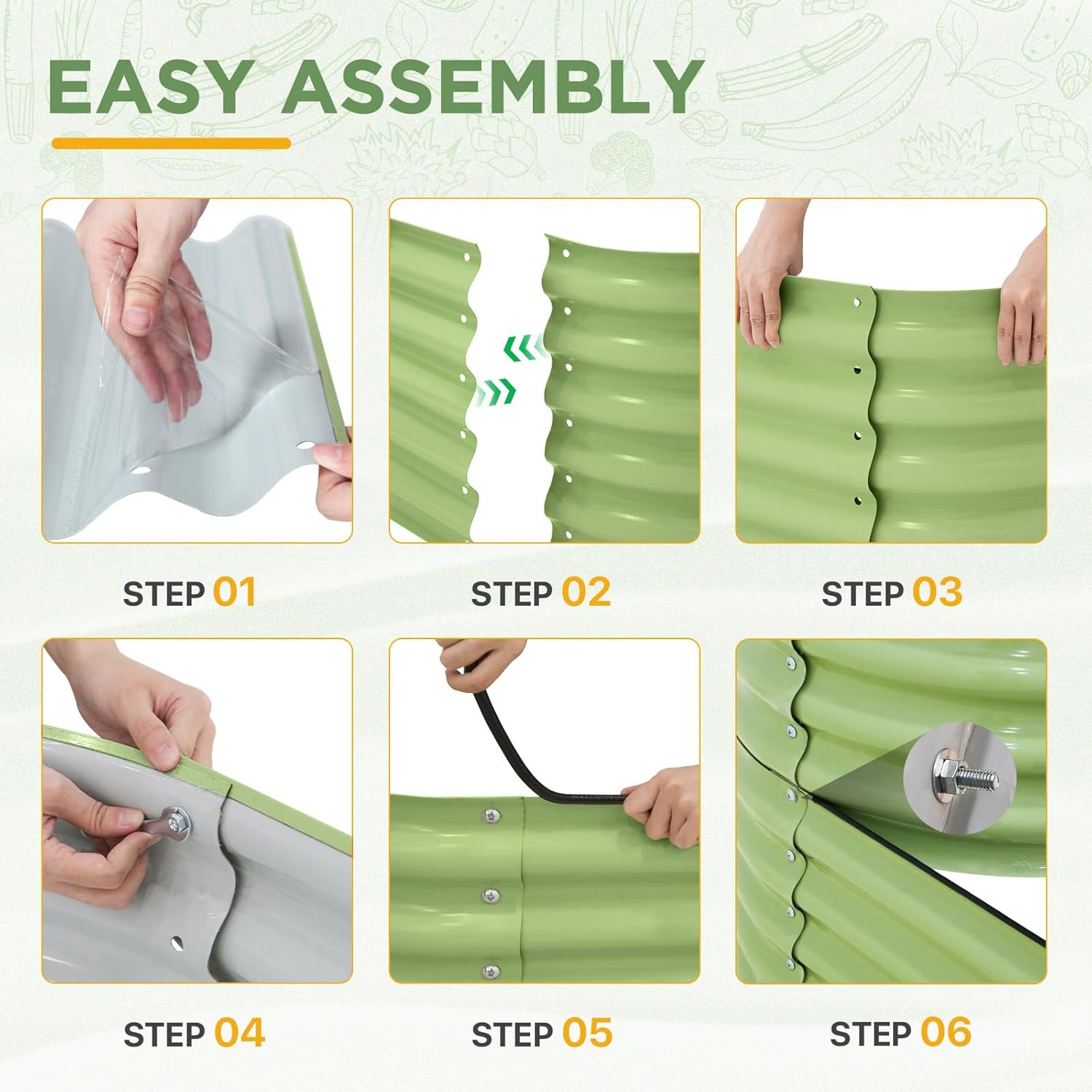 EASY ASSEMBLY

STEP 01

STEP 02

STEP 03

STEP 04

STEP 05

STEP 06