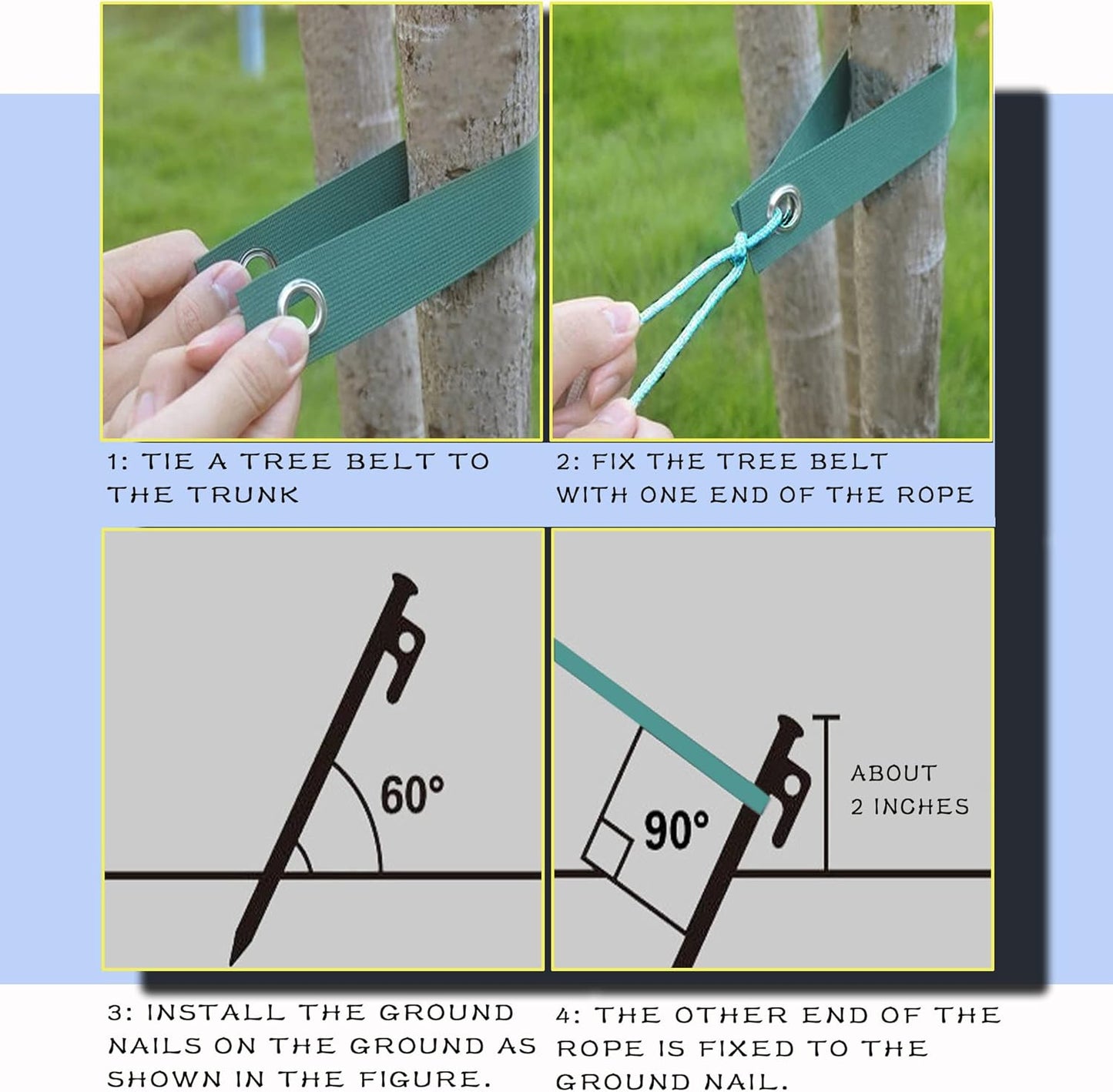 1: TIE A TREE BELT TO THE TRUNK

2: FIX THE TREE BELT WITH ONE END OF THE ROPE

60°

90°

ABOUT 2 INCHES

3: INSTALL THE GROUND NAILS ON THE GROUND AS SHOWN IN THE FIGURE.

4: THE OTHER END OF THE ROPE IS FIXED TO THE GROUND NAIL.