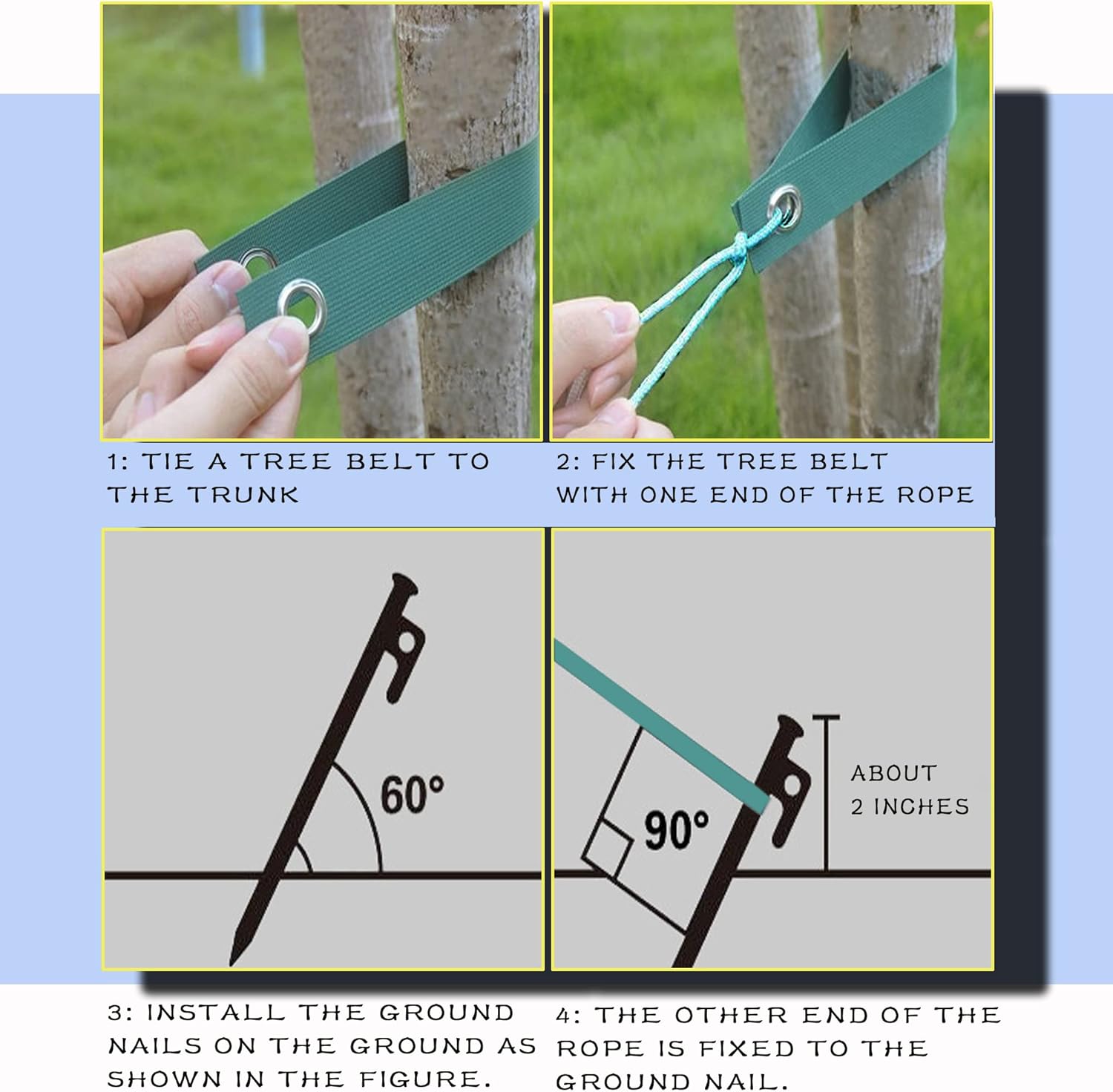 1: TIE A TREE BELT TO THE TRUNK

2: FIX THE TREE BELT WITH ONE END OF THE ROPE

60°

90°

ABOUT 2 INCHES

3: INSTALL THE GROUND NAILS ON THE GROUND AS SHOWN IN THE FIGURE.

4: THE OTHER END OF THE ROPE IS FIXED TO THE GROUND NAIL.