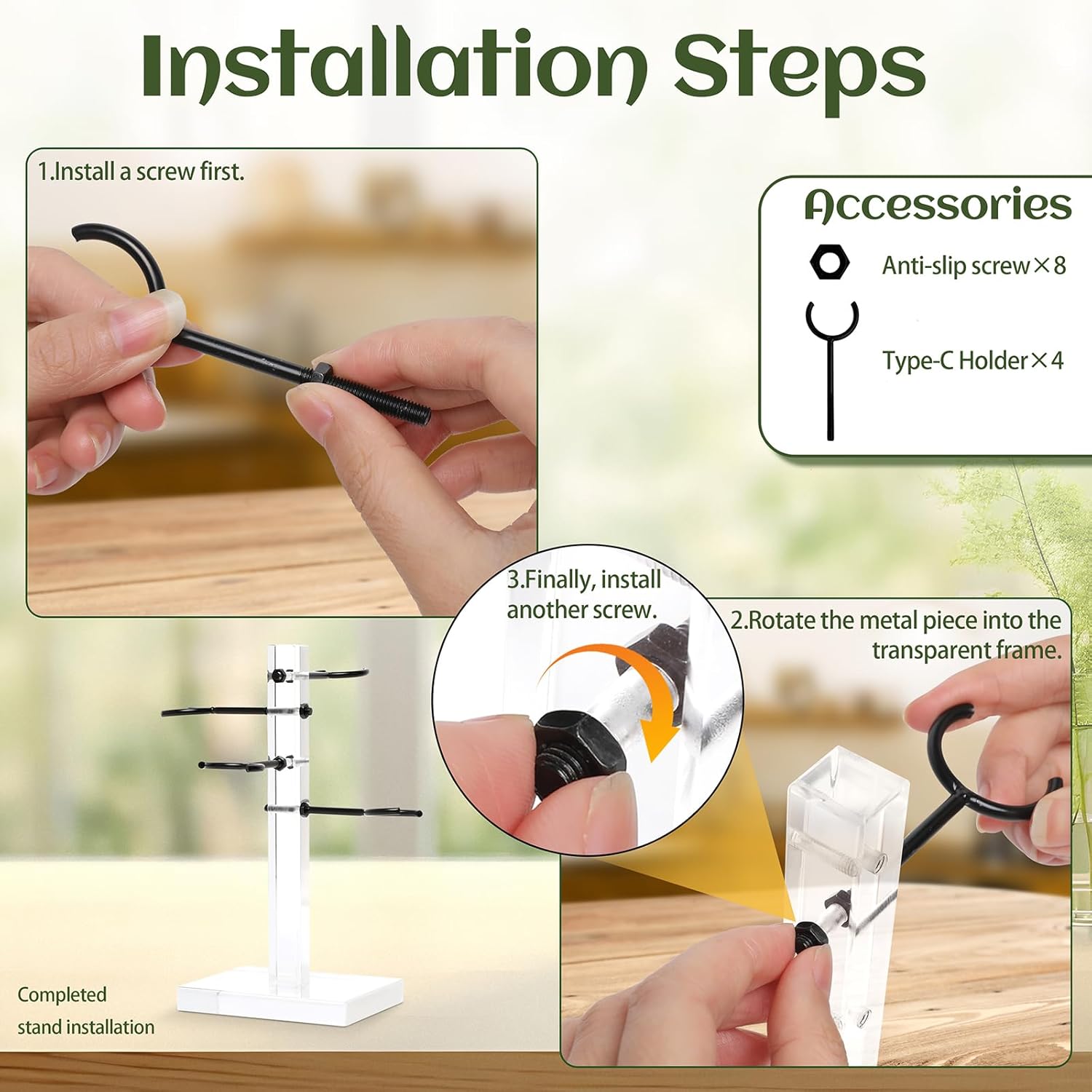 Installation Steps

1.Install a screw first.

Accessories

Anti-slip screw×8

Type-C Holder×4

3.Finally, install another screw.

2.Rotate the metal piece into the transparent frame.

Completed stand installation