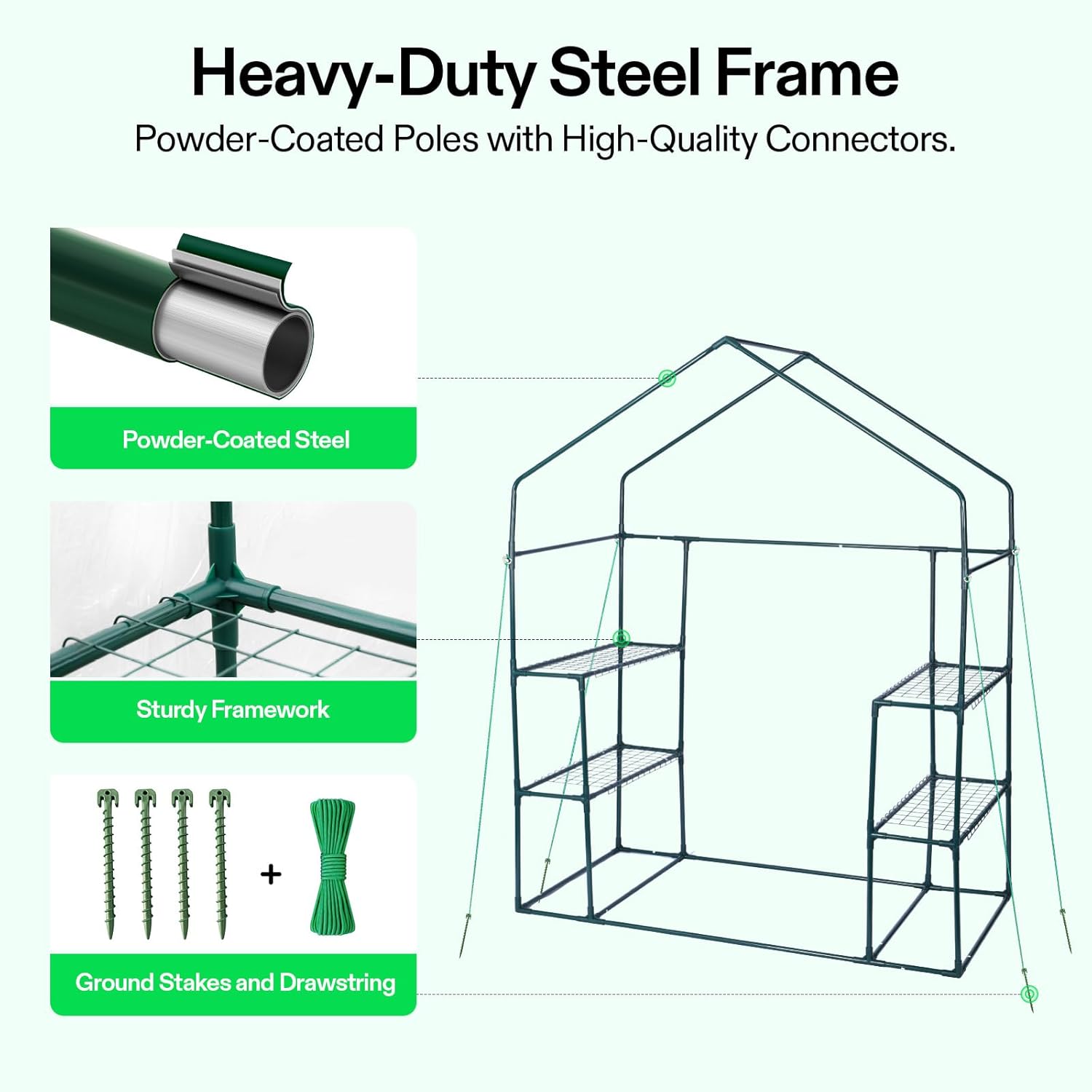 Heavy-Duty Steel Frame

Powder-Coated Poles with High-Quality Connectors.

Powder-Coated Steel

Sturdy Framework

+

Ground Stakes and Drawstring