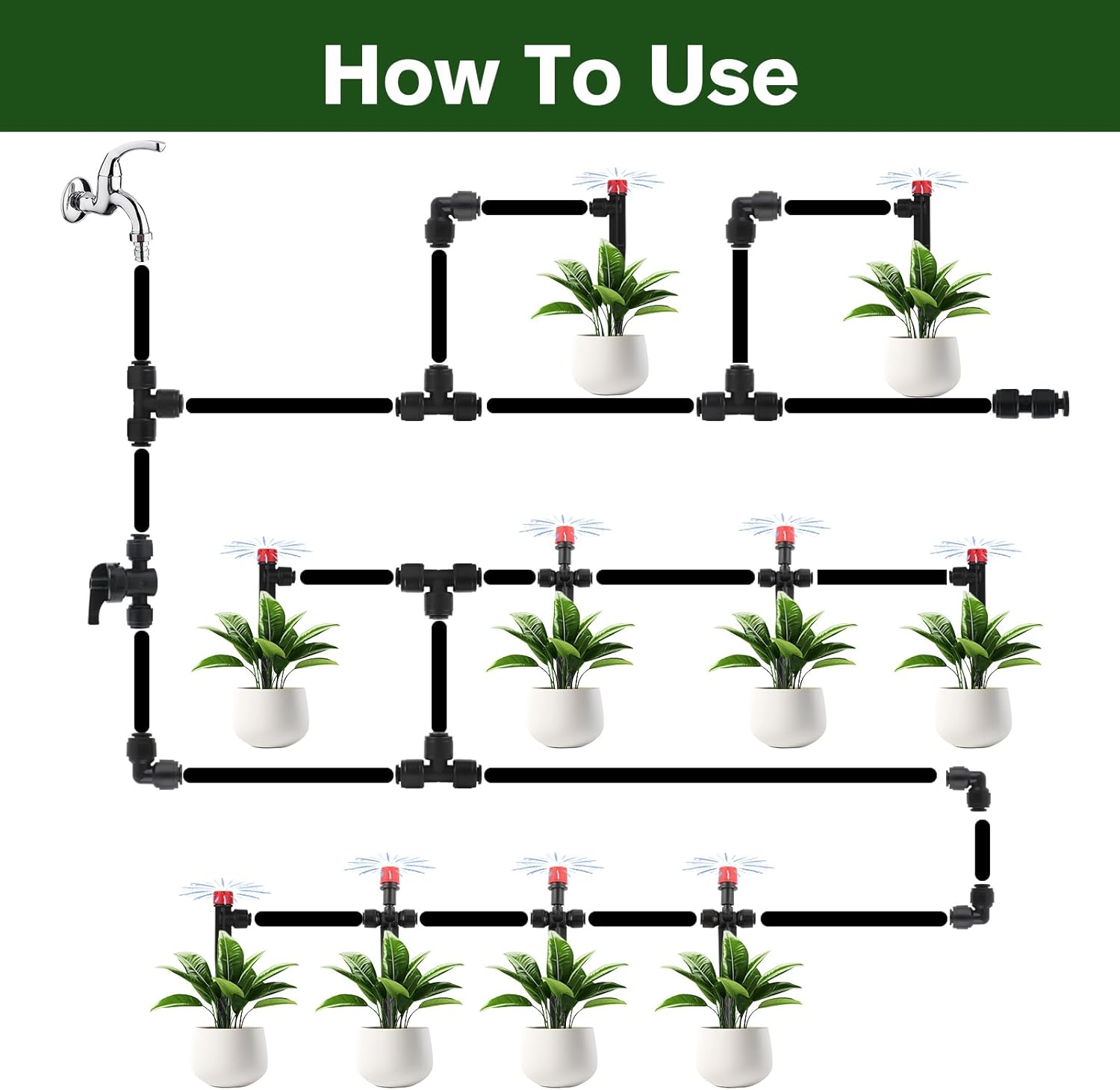 How To Use