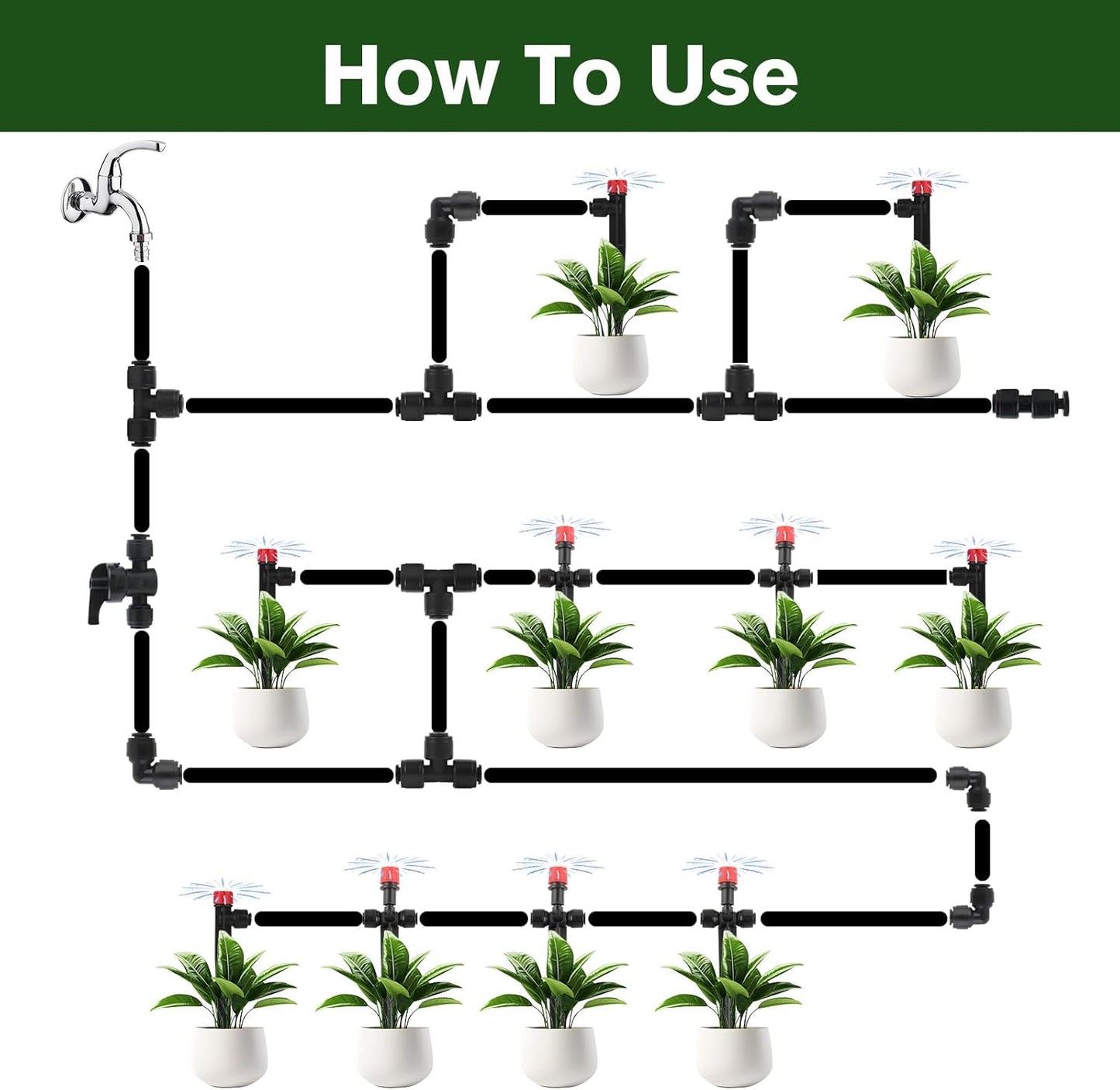 How To Use