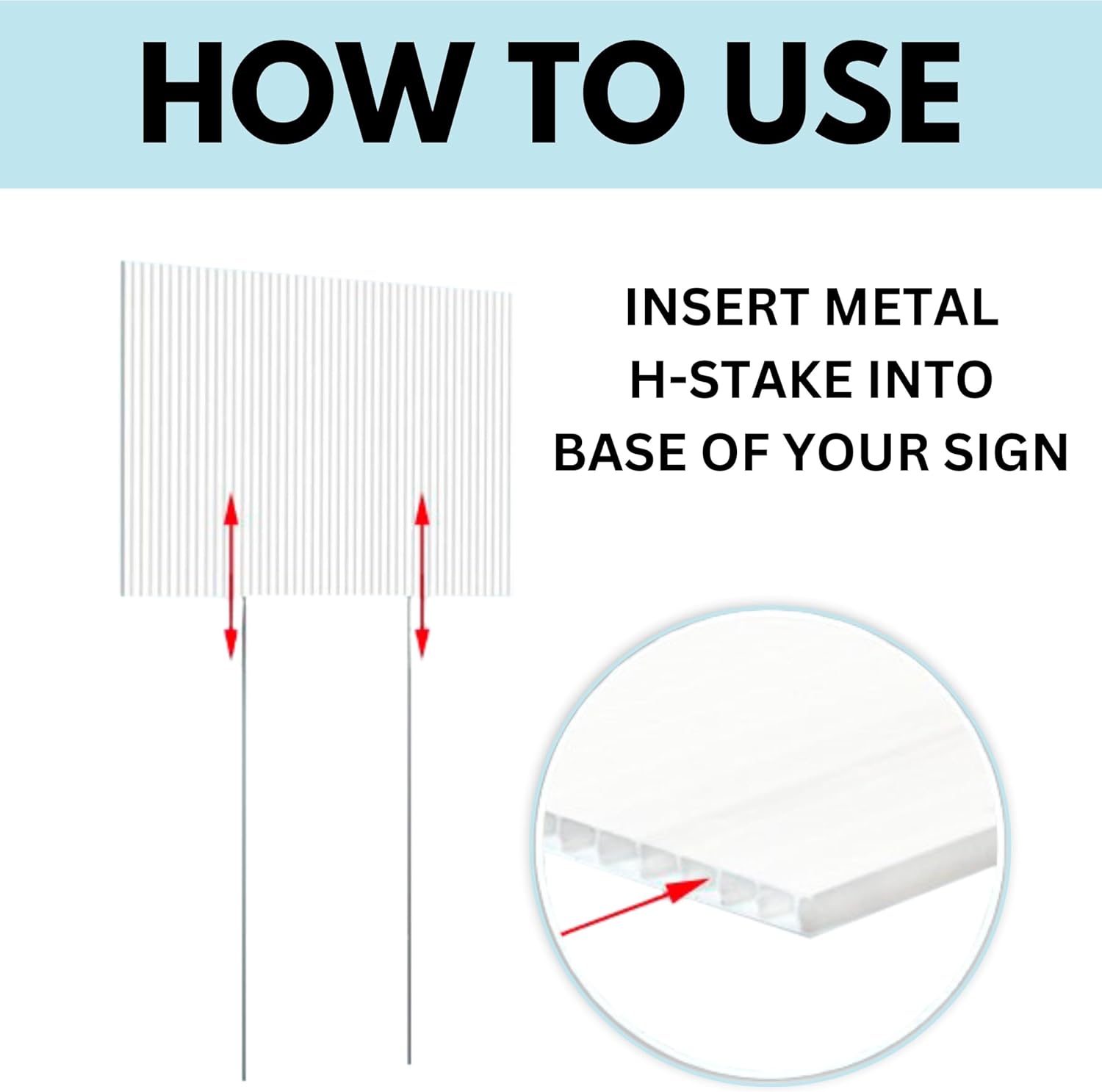 HOW TO USE

INSERT METAL H-STAKE INTO BASE OF YOUR SIGN