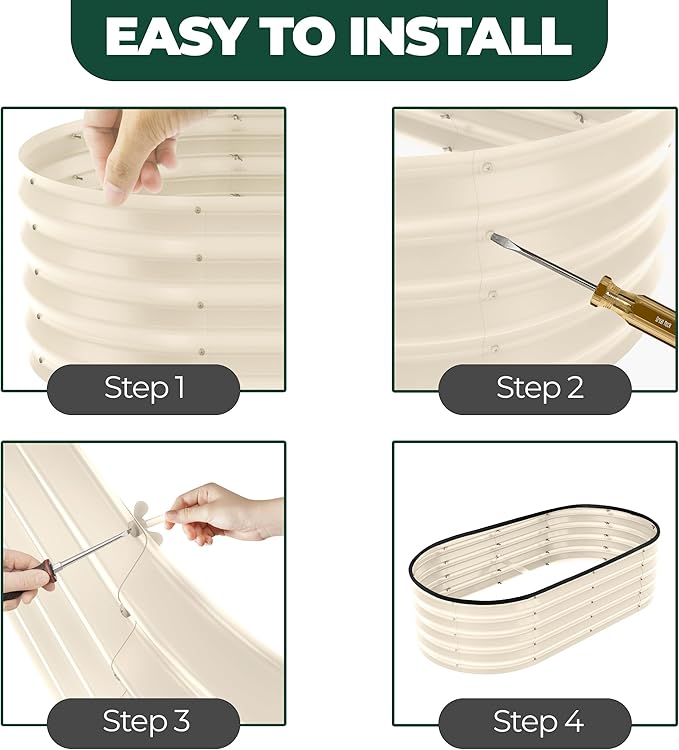 EASY TO INSTALL

Step 1

Step 2

Step 3

Step 4