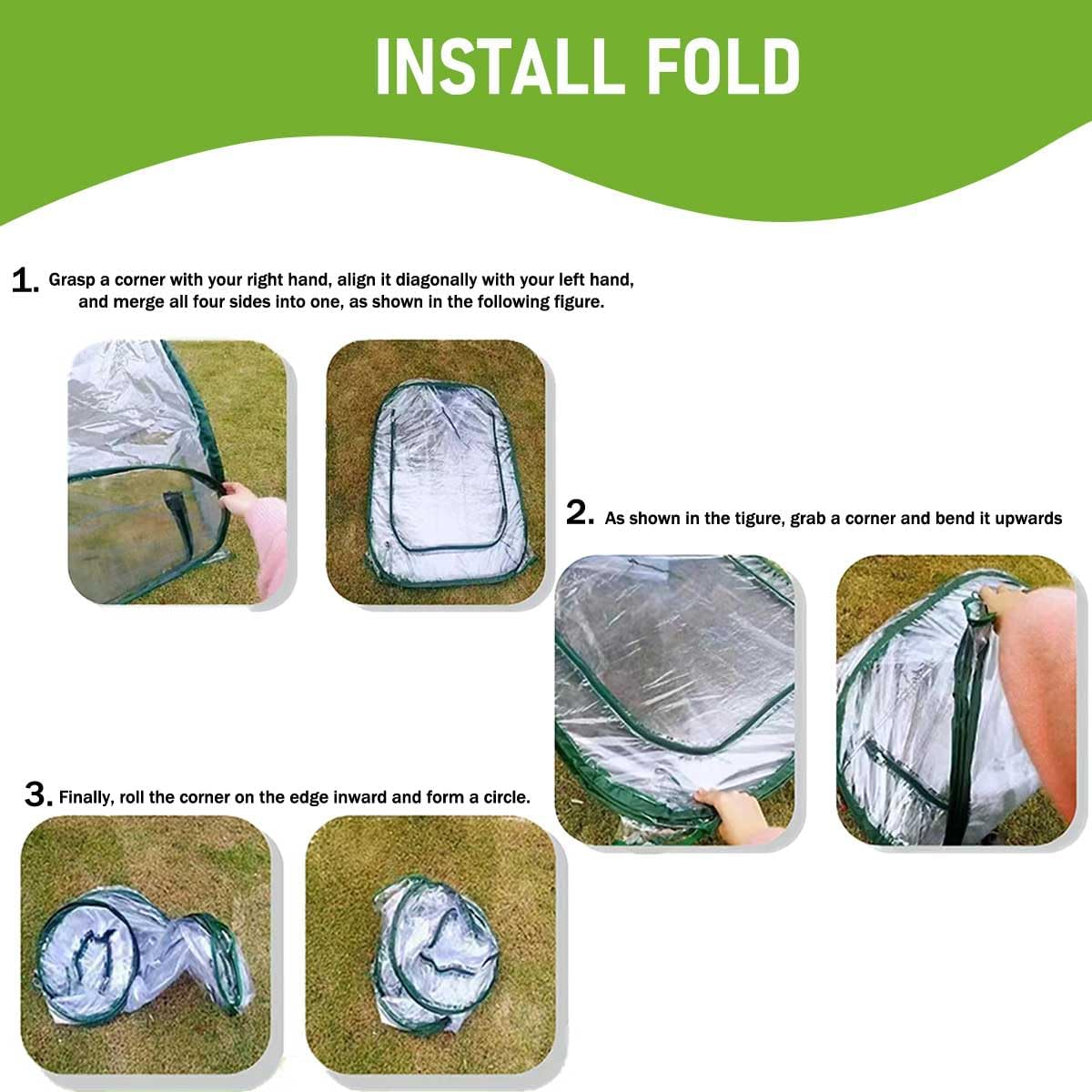 INSTALL FOLD

1. Grasp a corner with your right hand, align it diagonally with your left hand, and merge all four sides into one, as shown in the following figure.

2. As shown in the tigure, grab a corner and bend it upwards

3. Finally, roll the corner on the edge inward and form a circle.