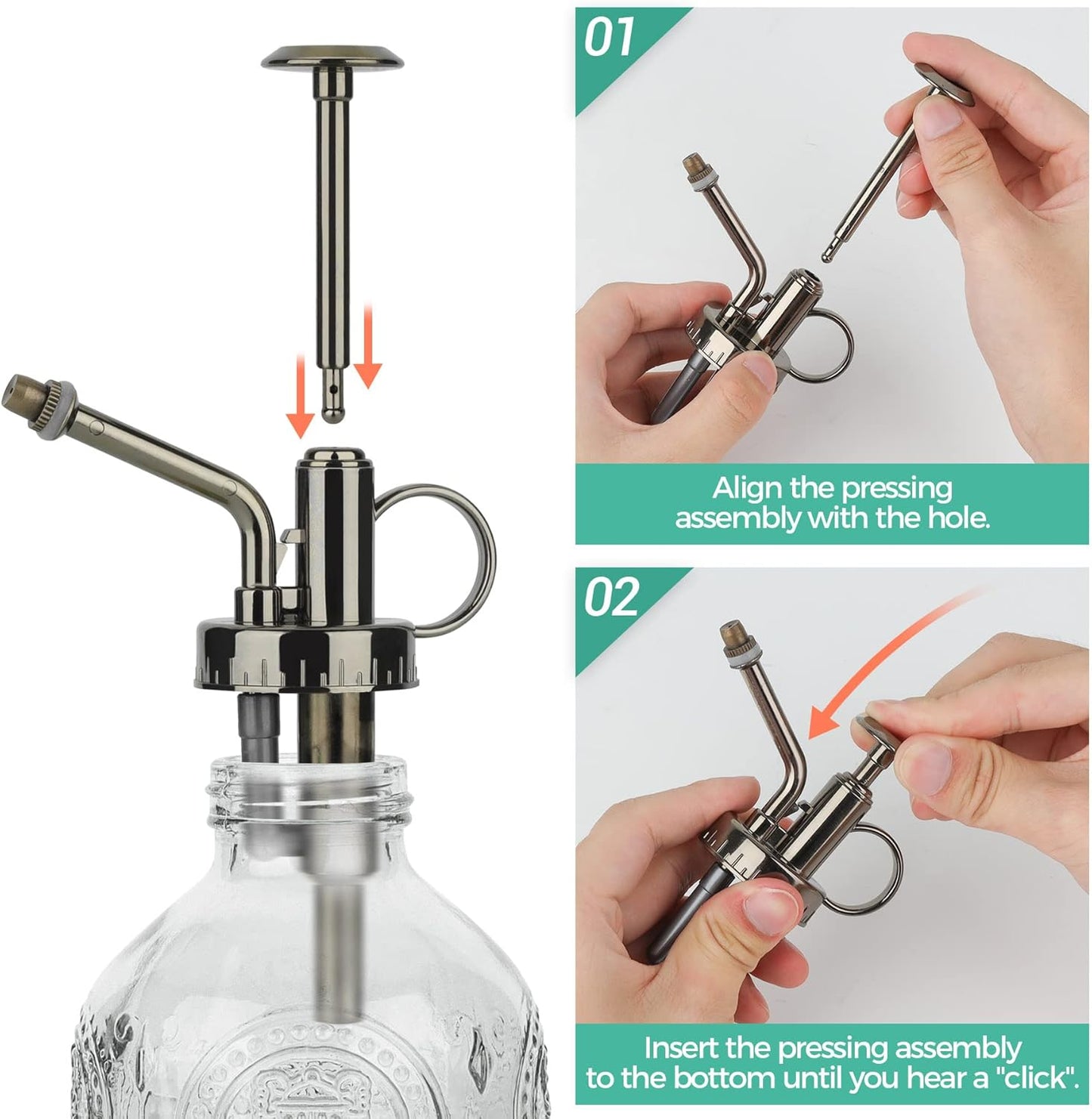 01

Align the pressing assembly with the hole.

02

Insert the pressing assembly to the bottom until you hear a "click".