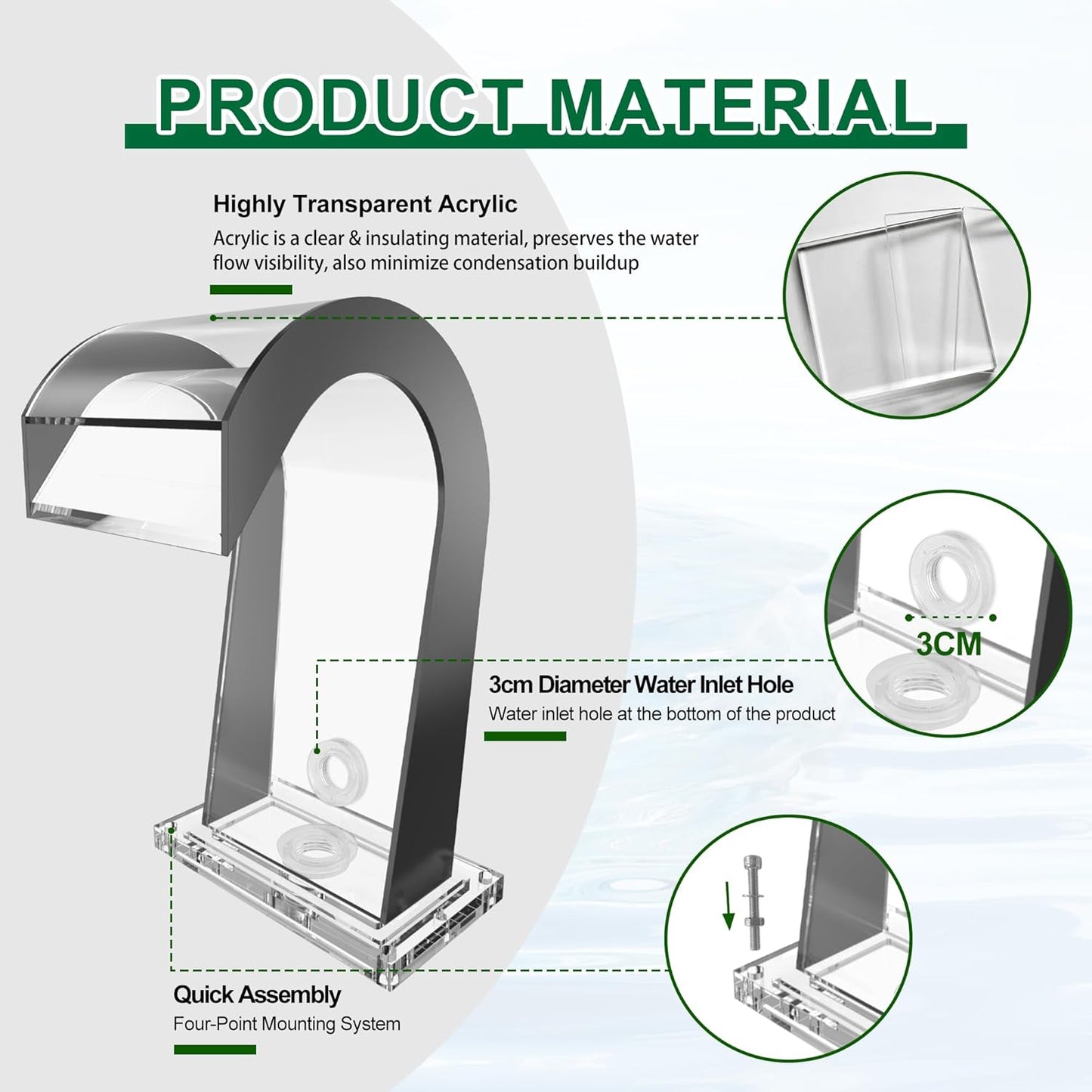 PRODUCT MATERIAL

Highly Transparent Acrylic

Acrylic is a clear & insulating material, preserves the water flow visibility, also minimize condensation buildup

3CM

3cm Diameter Water Inlet Hole

Water inlet hole at the bottom of the product

Quick Assembly

Four-Point Mounting System