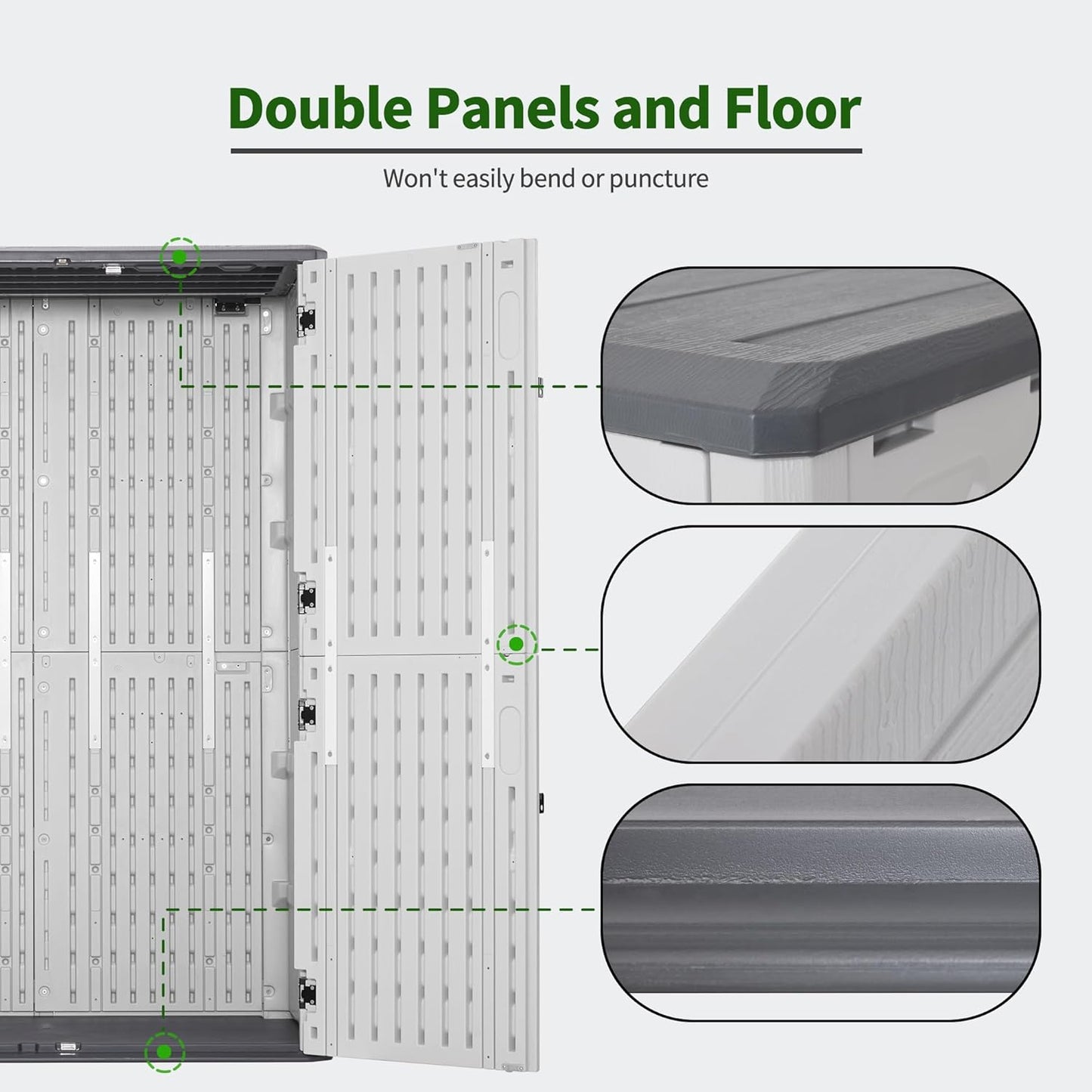 Double Panels and Floor

Won't easily bend or puncture