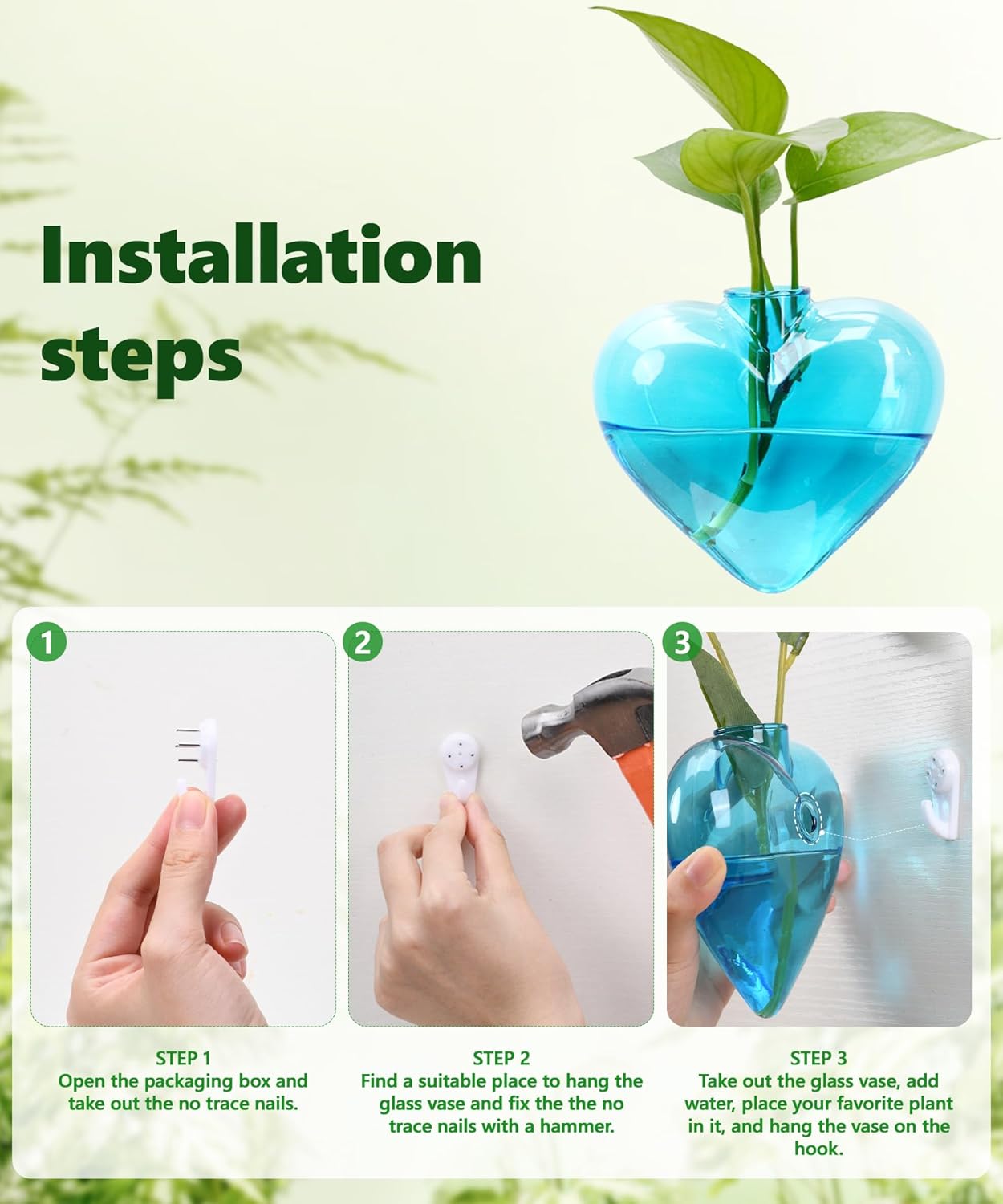 Installation steps

1

2

3

STEP 1
Open the packaging box and take out the no trace nails.

STEP 2
Find a suitable place to hang the glass vase and fix the the no trace nails with a hammer.

STEP 3
Take out the glass vase, add water, place your favorite plant in it, and hang the vase on the hook.