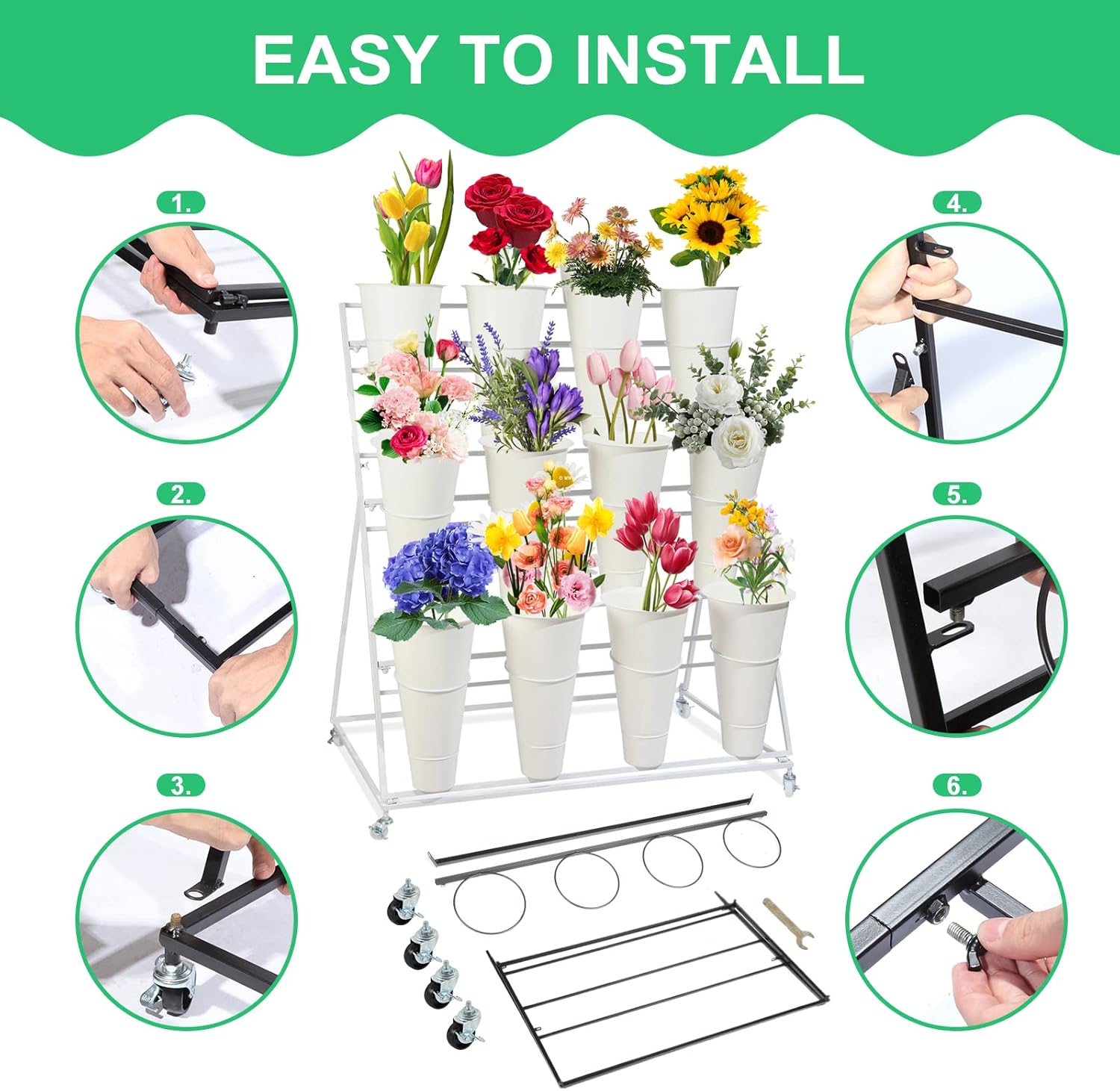 EASY TO INSTALL

1.

2.

3.

4.

5.

6.