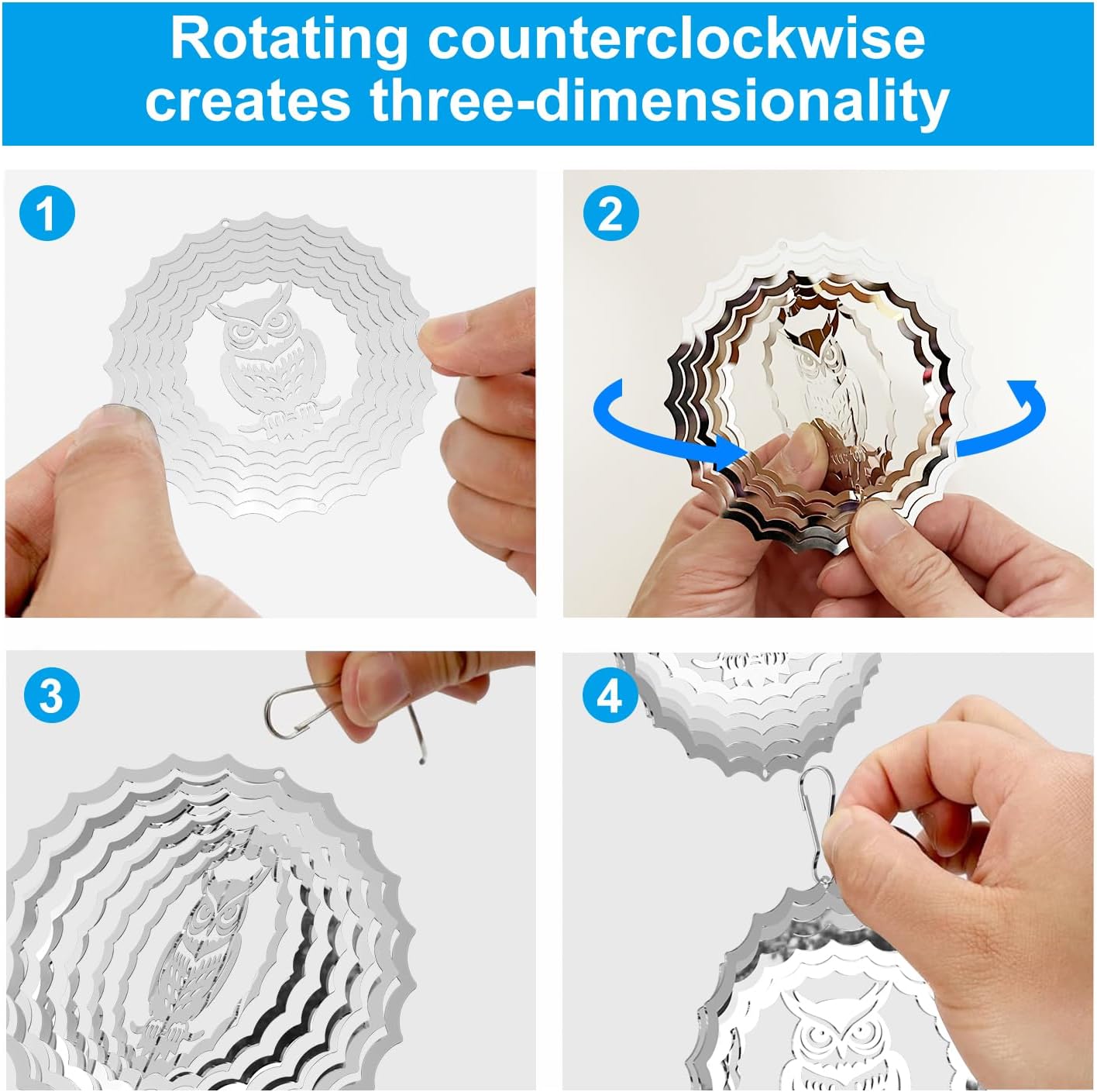 Rotating counterclockwise creates three-dimensionality

1

2

3

4