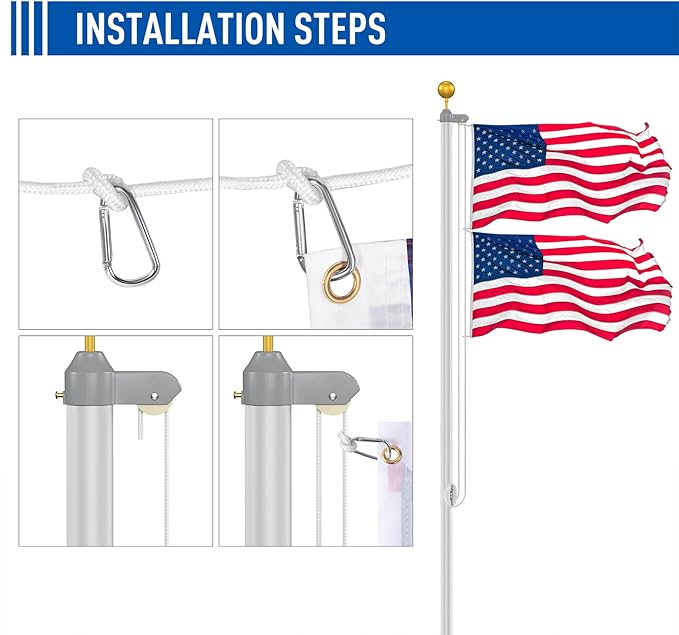 INSTALLATION STEPS