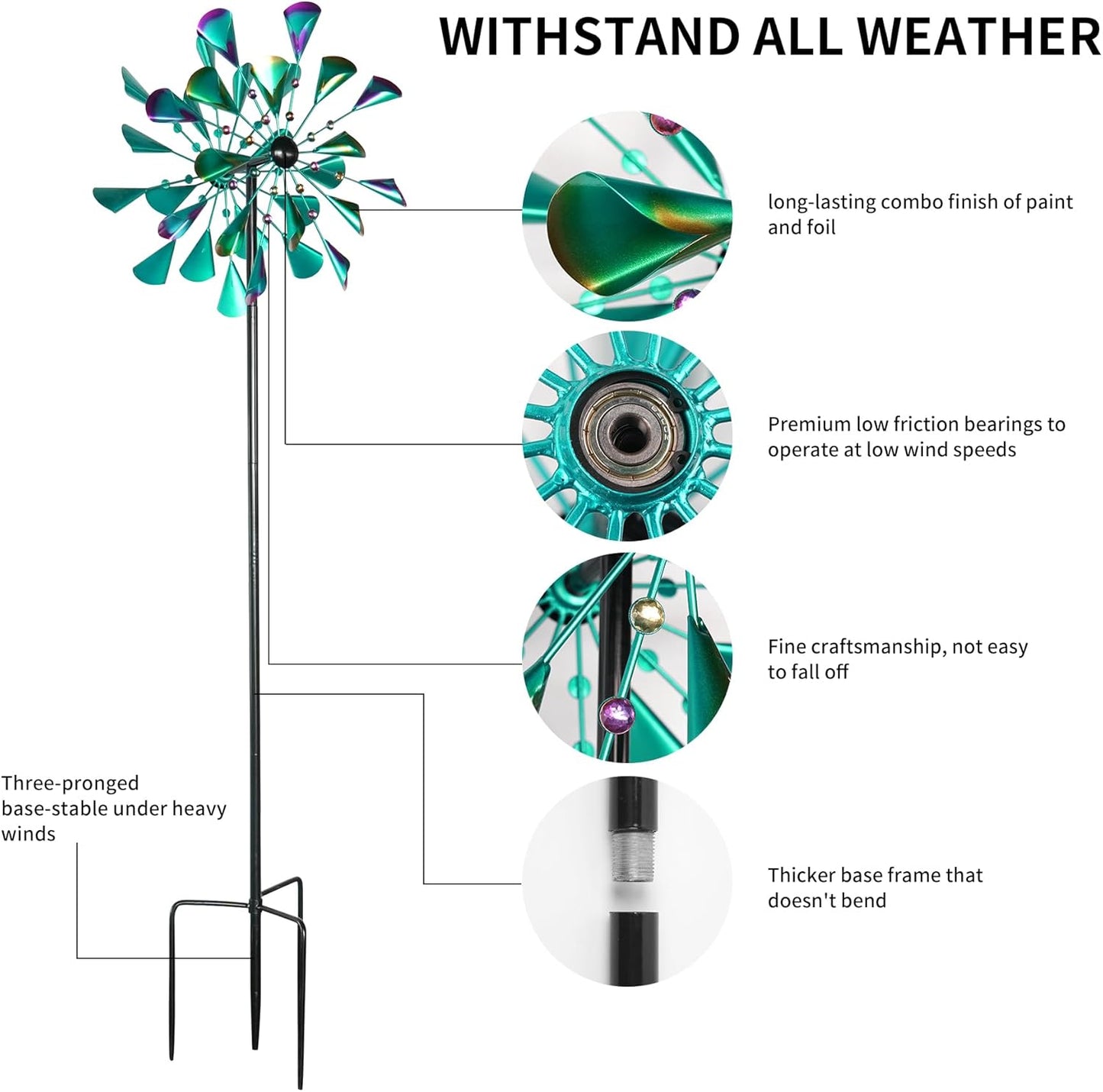 WITHSTAND ALL WEATHER

long-lasting combo finish of paint and foil

Premium low friction bearings to operate at low wind speeds

Fine craftsmanship, not easy to fall off

Three-pronged base-stable under heavy winds

Thicker base frame that doesn't bend