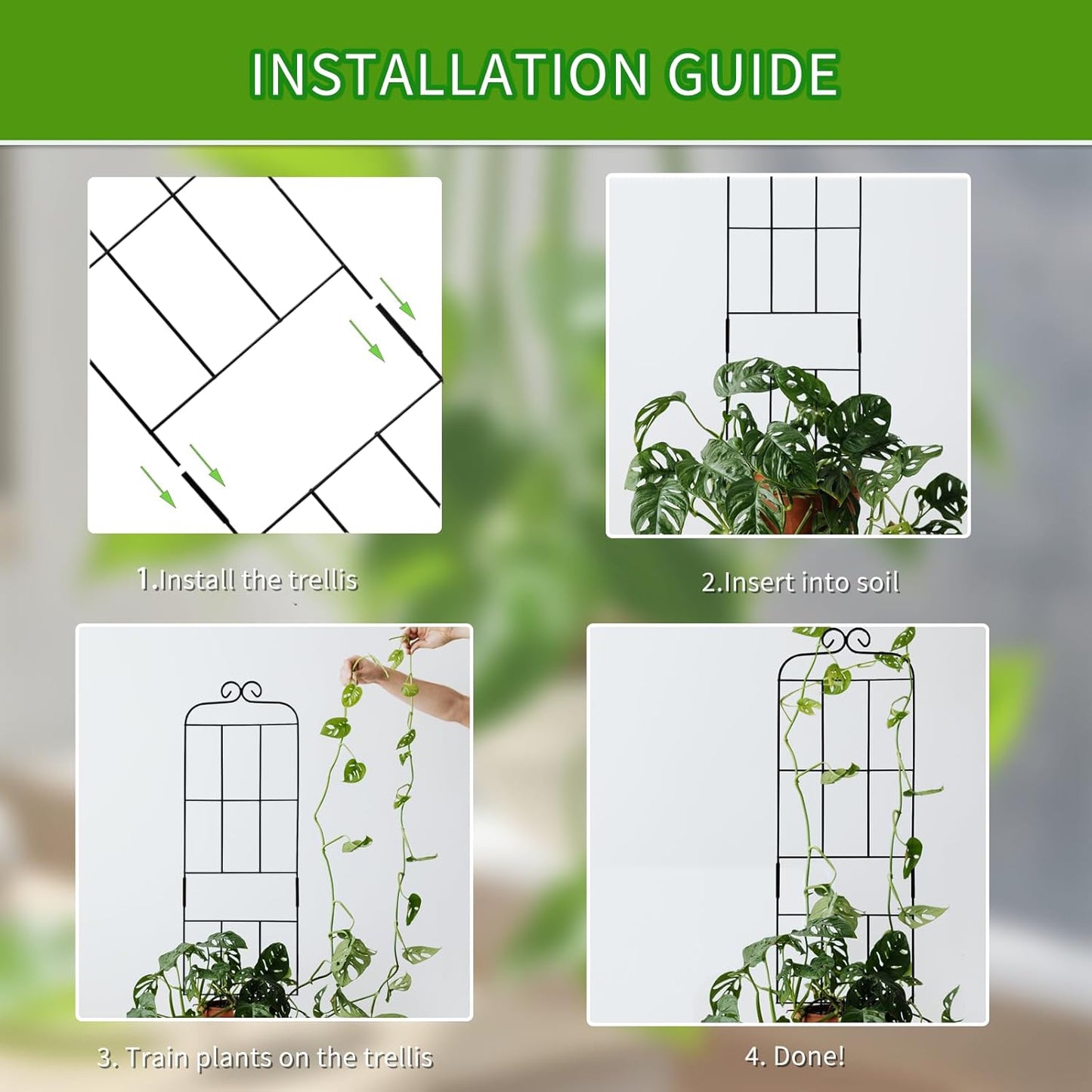 INSTALLATION GUIDE

1.Install the trellis

2.Insert into soil

3. Train plants on the trellis

4. Done!