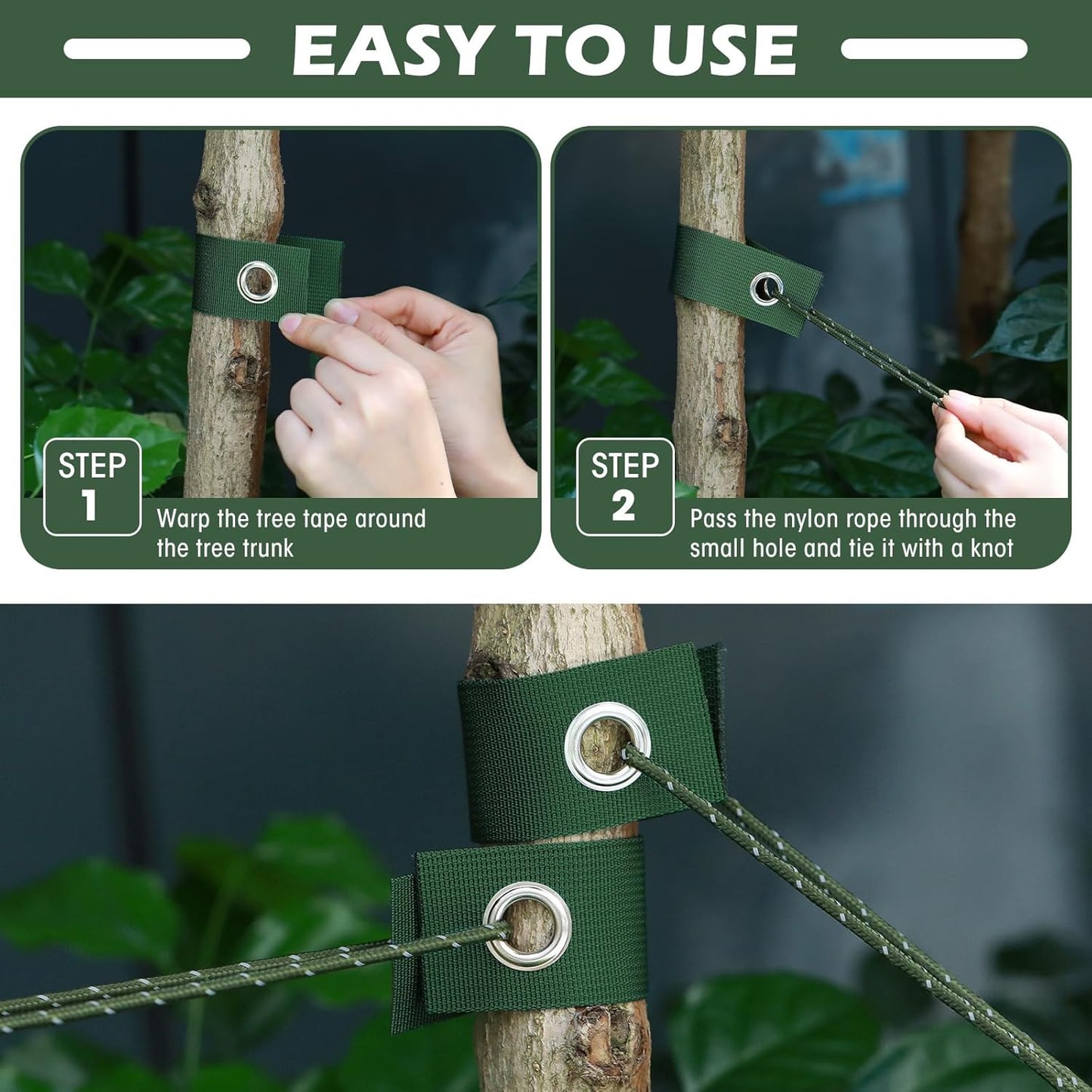 EASY TO USE

STEP 1

Warp the tree tape around the tree trunk

STEP 2

Pass the nylon rope through the small hole and tie it with a knot