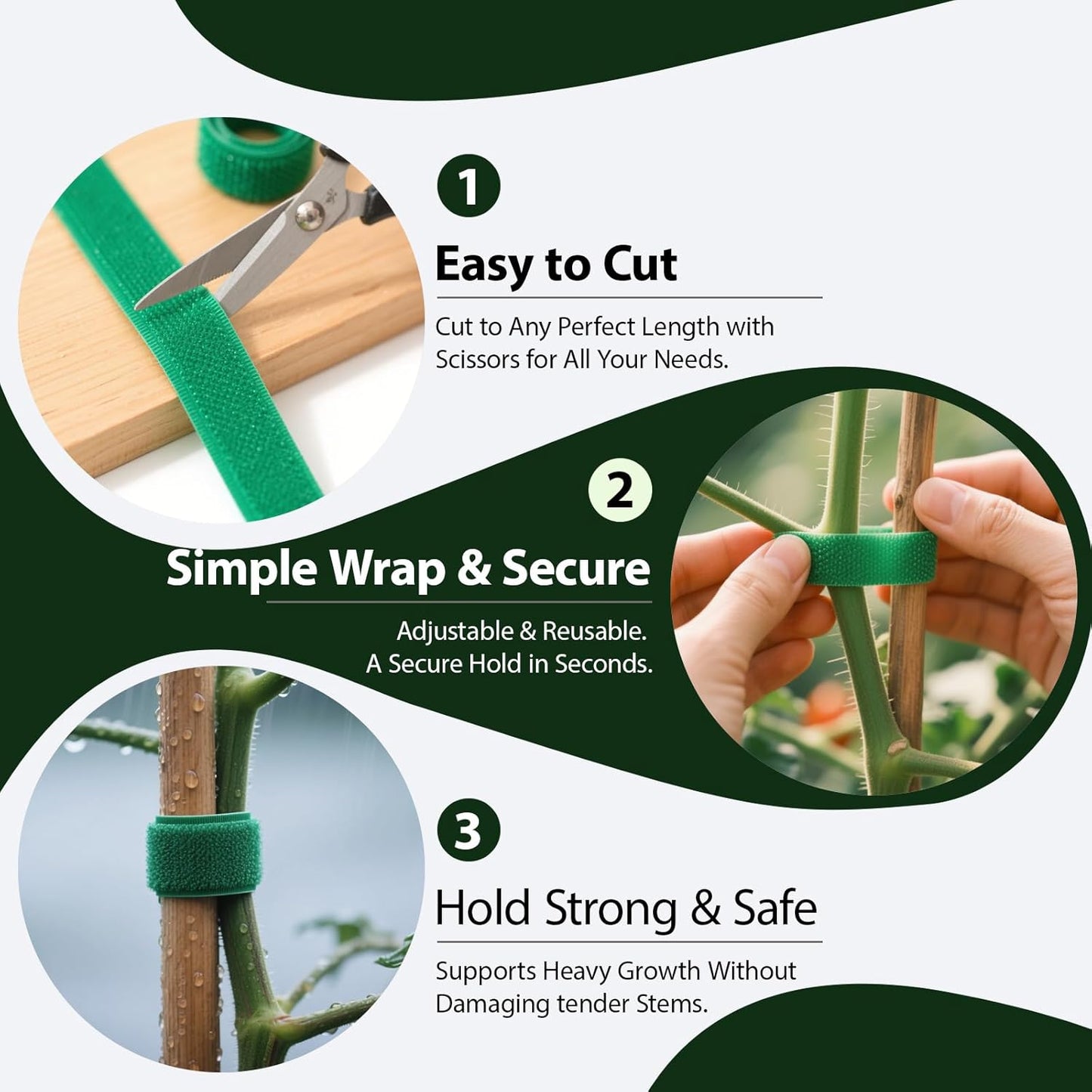 1

Easy to Cut

Cut to Any Perfect Length with Scissors for All Your Needs.

2

Simple Wrap & Secure

Adjustable & Reusable.
A Secure Hold in Seconds.

3

Hold Strong & Safe

Supports Heavy Growth Without Damaging tender Stems.