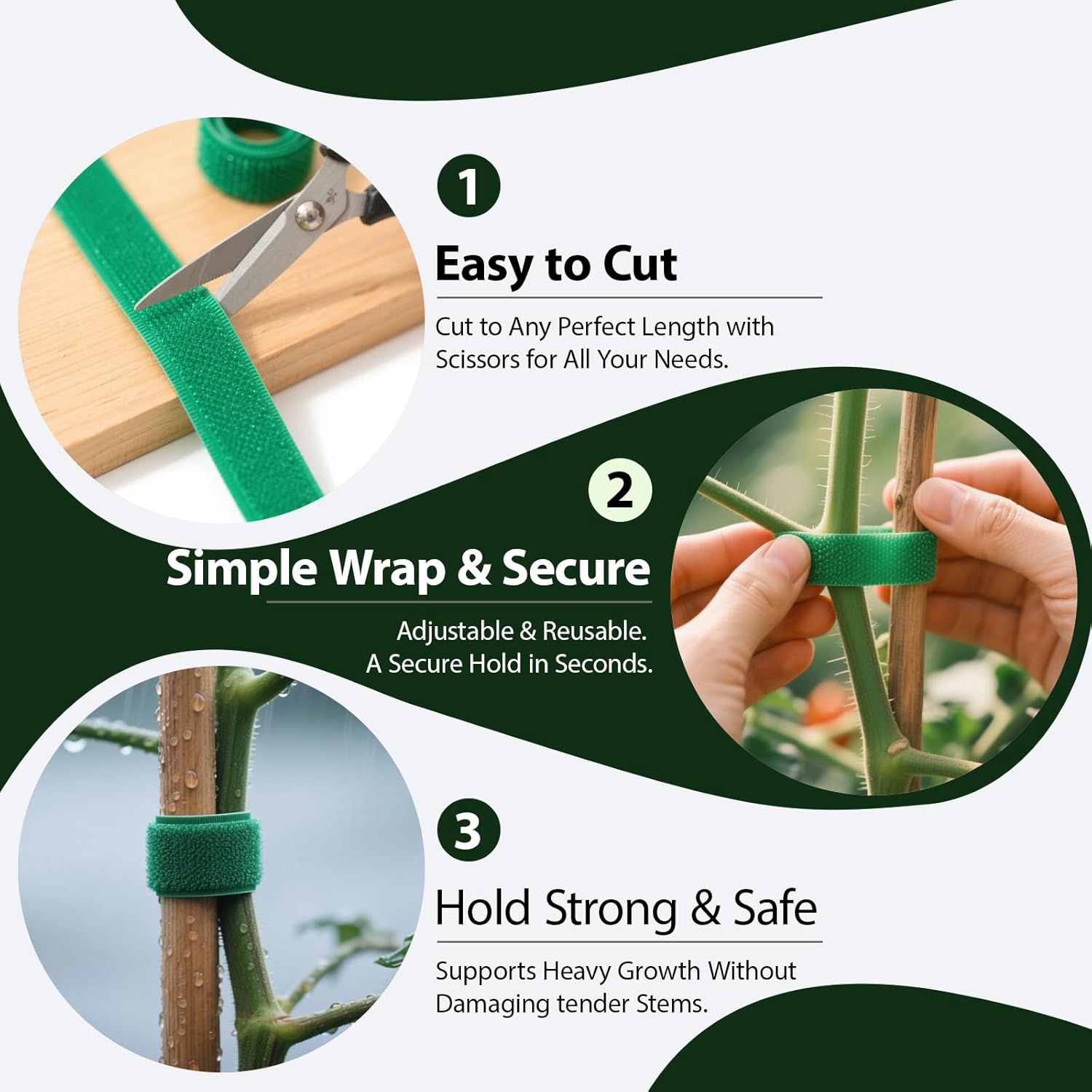 1

Easy to Cut

Cut to Any Perfect Length with Scissors for All Your Needs.

2

Simple Wrap & Secure

Adjustable & Reusable.
A Secure Hold in Seconds.

3

Hold Strong & Safe

Supports Heavy Growth Without Damaging tender Stems.