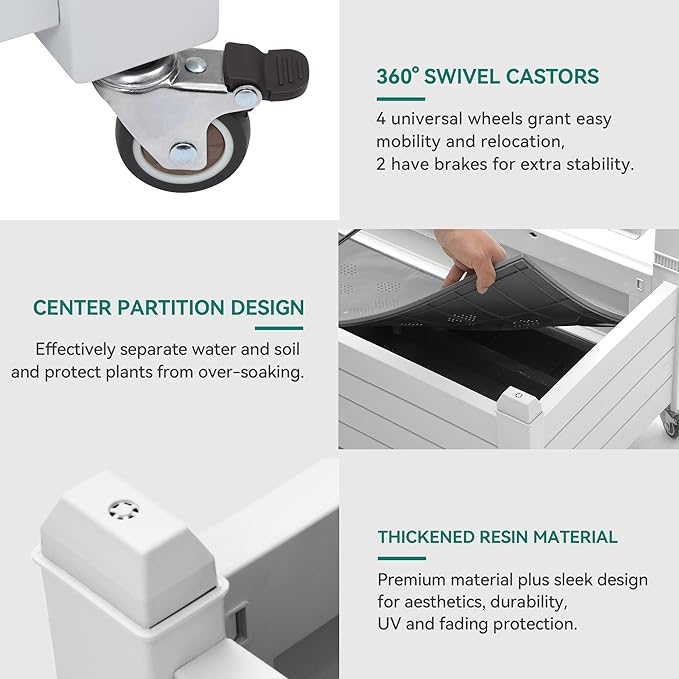 360° SWIVEL CASTORS

4 universal wheels grant easy mobility and relocation,
2 have brakes for extra stability.

CENTER PARTITION DESIGN

Effectively separate water and soil and protect plants from over-soaking.

THICKENED RESIN MATERIAL

Premium material plus sleek design for aesthetics, durability,
UV and fading protection.