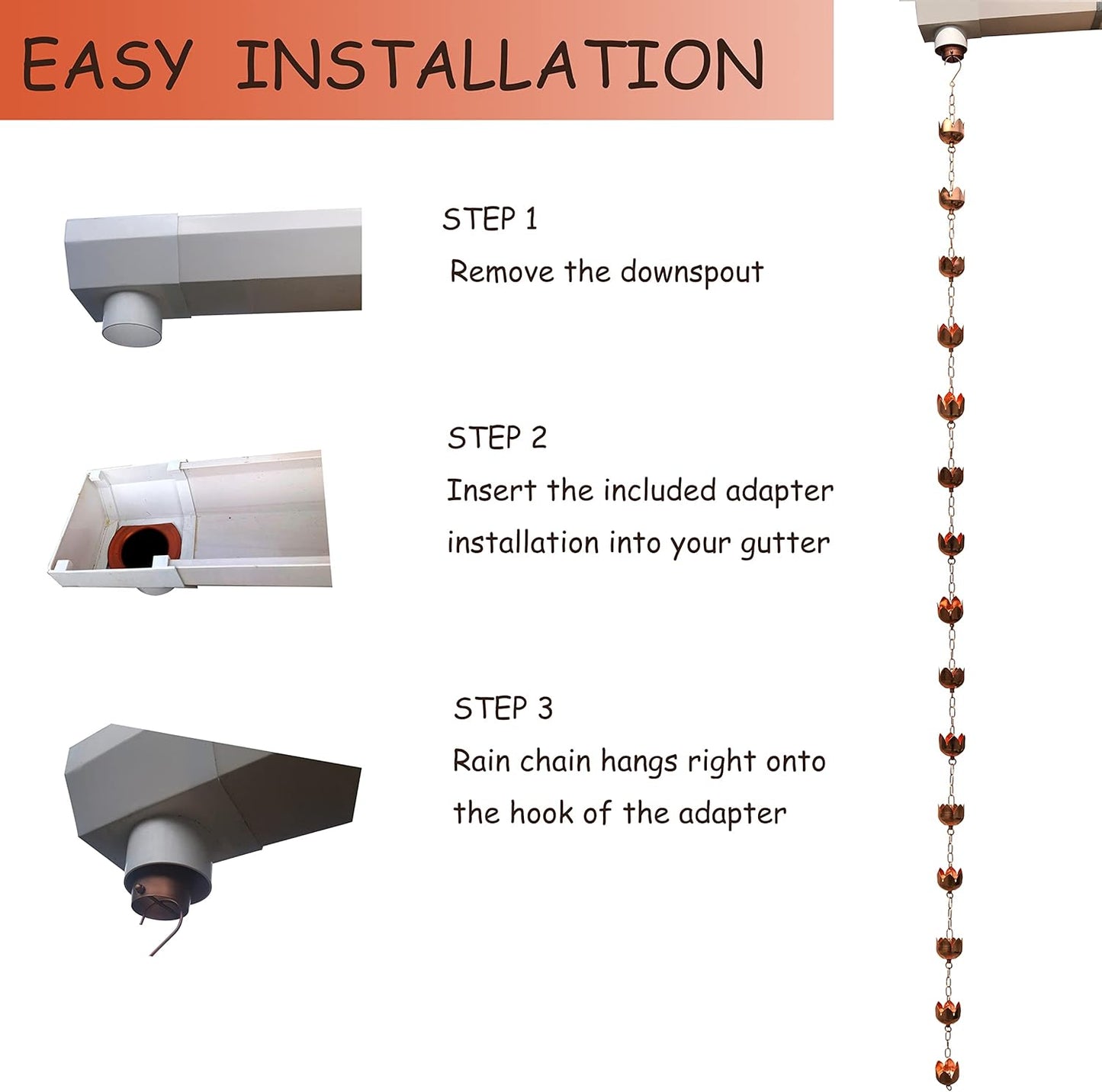 EASY INSTALLATION

STEP 1
Remove the downspout

STEP 2
Insert the included adapter installation into your gutter

STEP 3
Rain chain hangs right onto the hook of the adapter