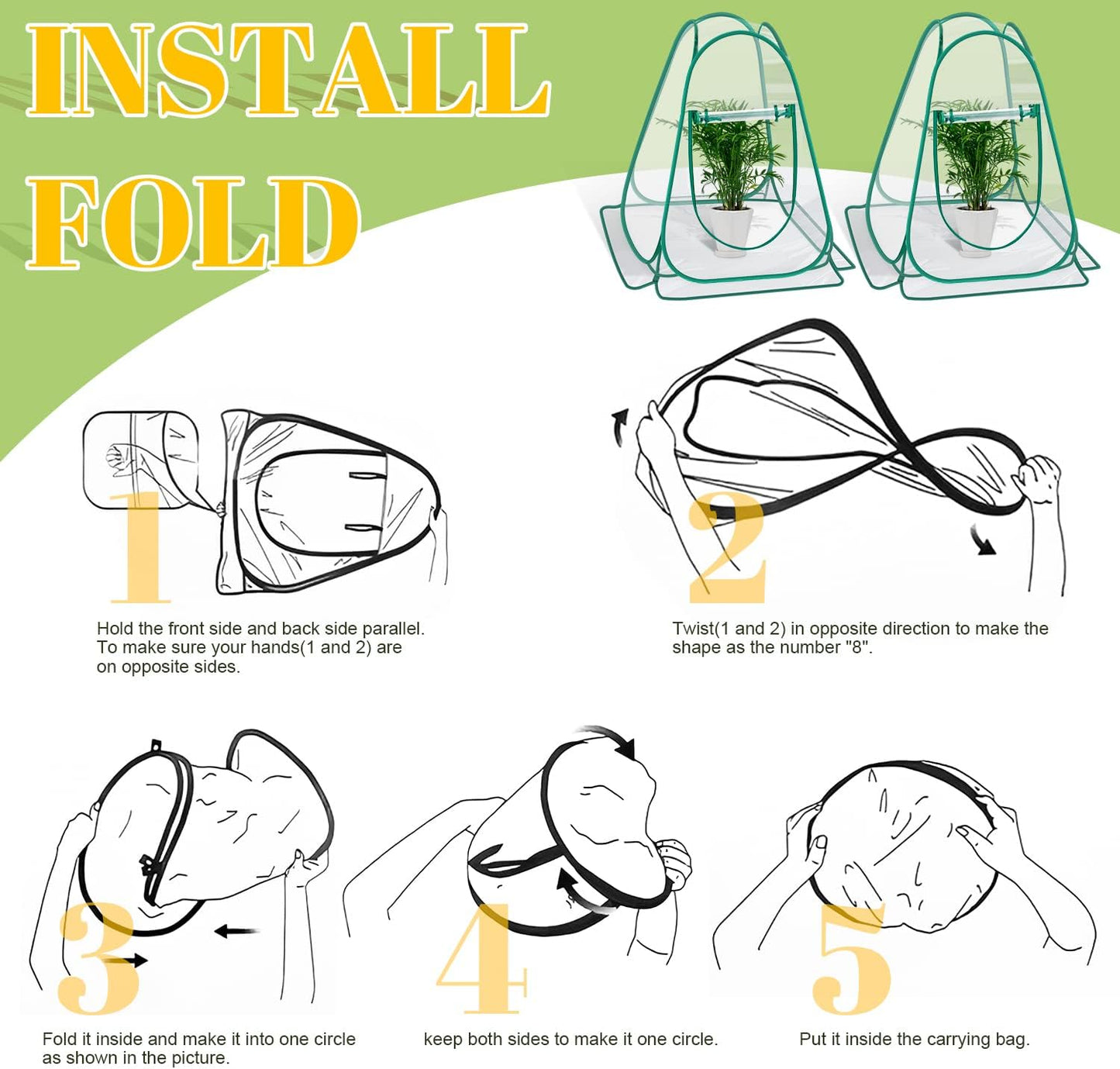 INSTALL
FOLD

1

Hold the front side and back side parallel. To make sure your hands(1 and 2) are on opposite sides.

2

Twist(1 and 2) in opposite direction to make the shape as the number "8".

3

Fold it inside and make it into one circle as shown in the picture.

4

keep both sides to make it one circle.

5

Put it inside the carrying bag.