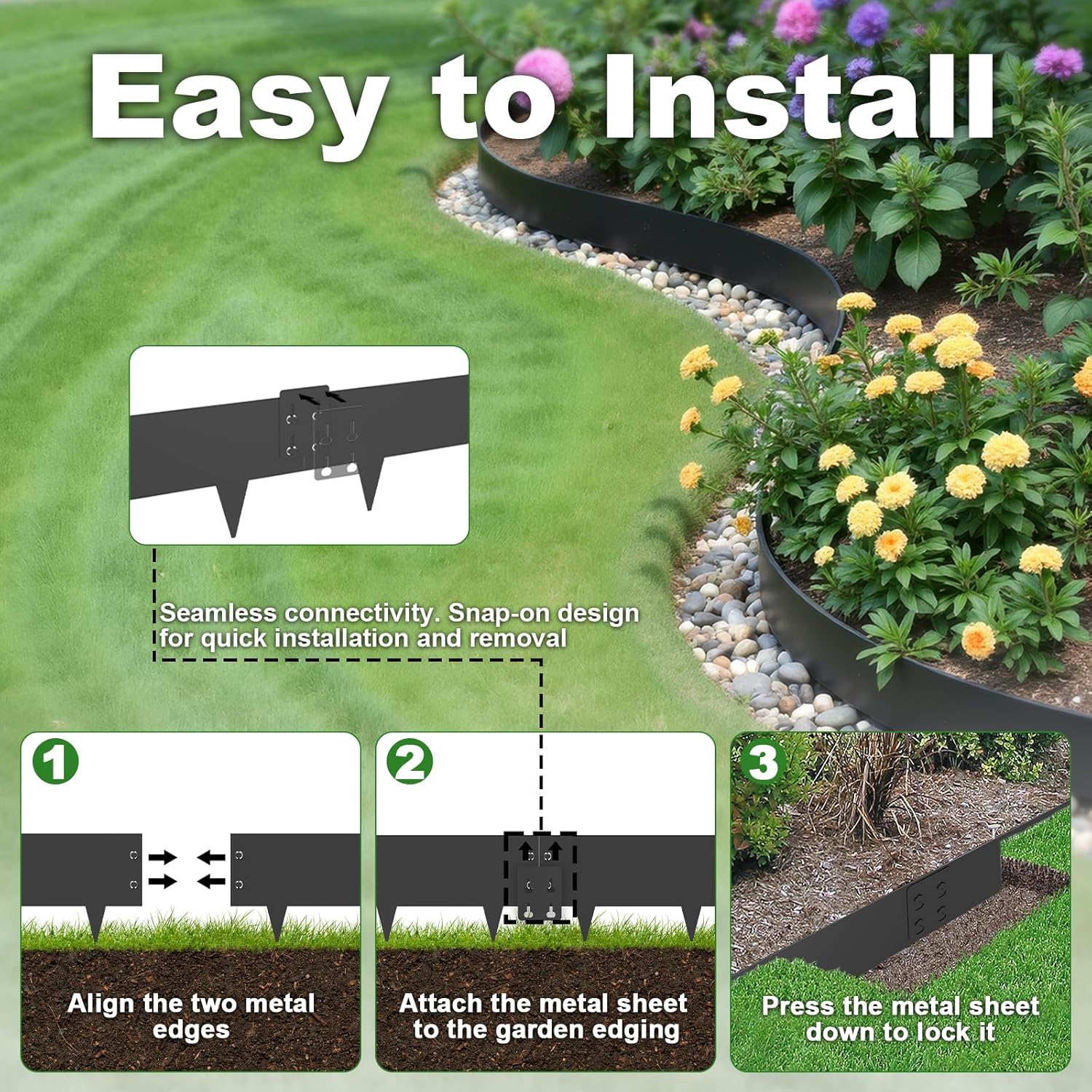 Easy to Install

Seamless connectivity. Snap-on design for quick installation and removal

1
Align the two metal edges

2
Attach the metal sheet to the garden edging

3
Press the metal sheet down to lock it