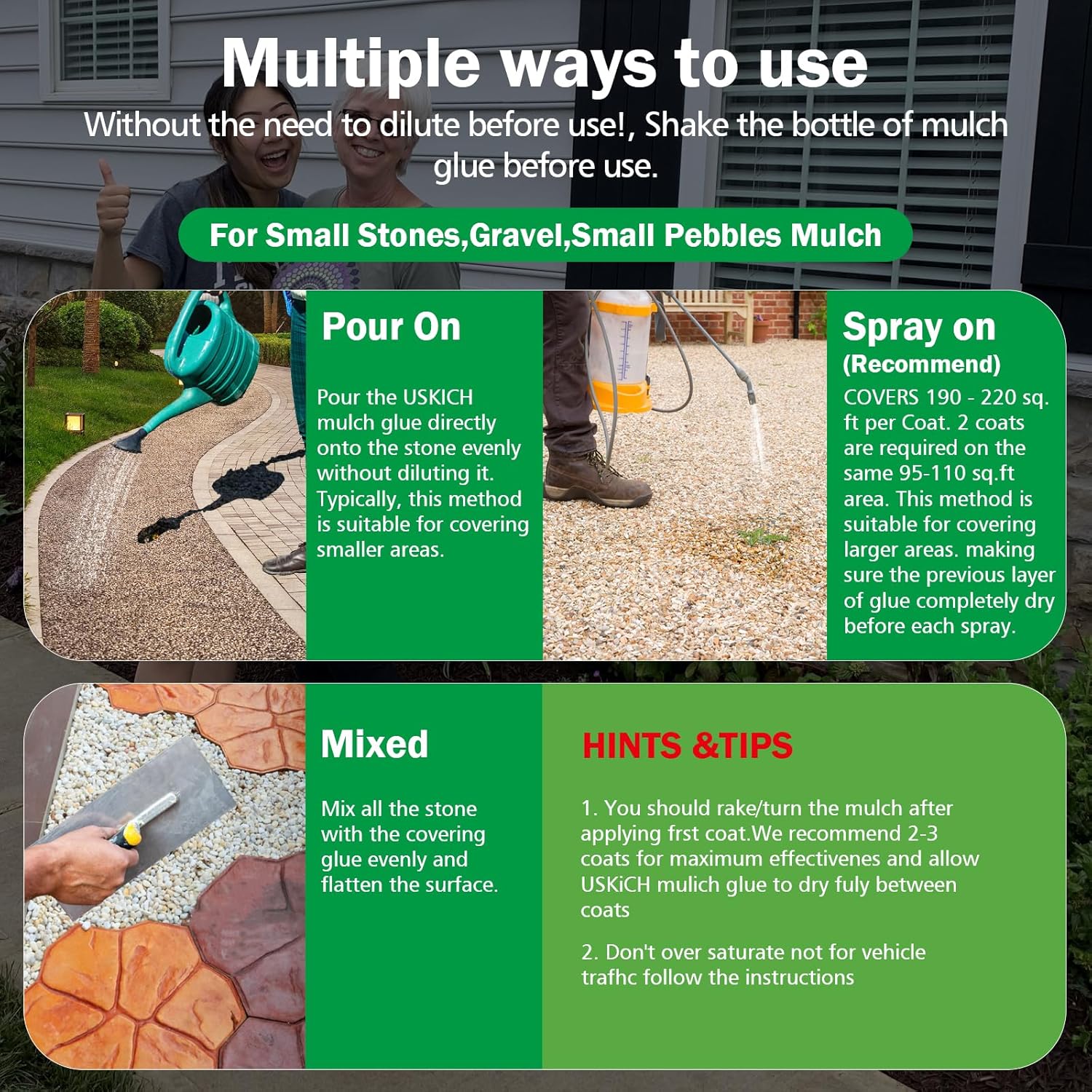 Multiple ways to use

Without the need to dilute before use!, Shake the bottle of mulch glue before use.

For Small Stones,Gravel,Small Pebbles Mulch

Pour On

Pour the USKICH mulch glue directly onto the stone evenly without diluting it. Typically, this method is suitable for covering smaller areas.

Spray on
(Recommend)

COVERS 190 - 220 sq. ft per Coat. 2 coats are required on the same 95-110 sq.ft area. This method is suitable for covering larger areas. making sure the previous layer of glue completely dry before each spray.

Mixed

Mix all the stone with the covering glue evenly and flatten the surface.

HINTS &TIPS

1. You should rake/turn the mulch after applying frst coat.We recommend 2-3 coats for maximum effectivenes and allow USKiCH mulich glue to dry fuly between coats

2. Don't over saturate not for vehicle trafhc follow the instructions