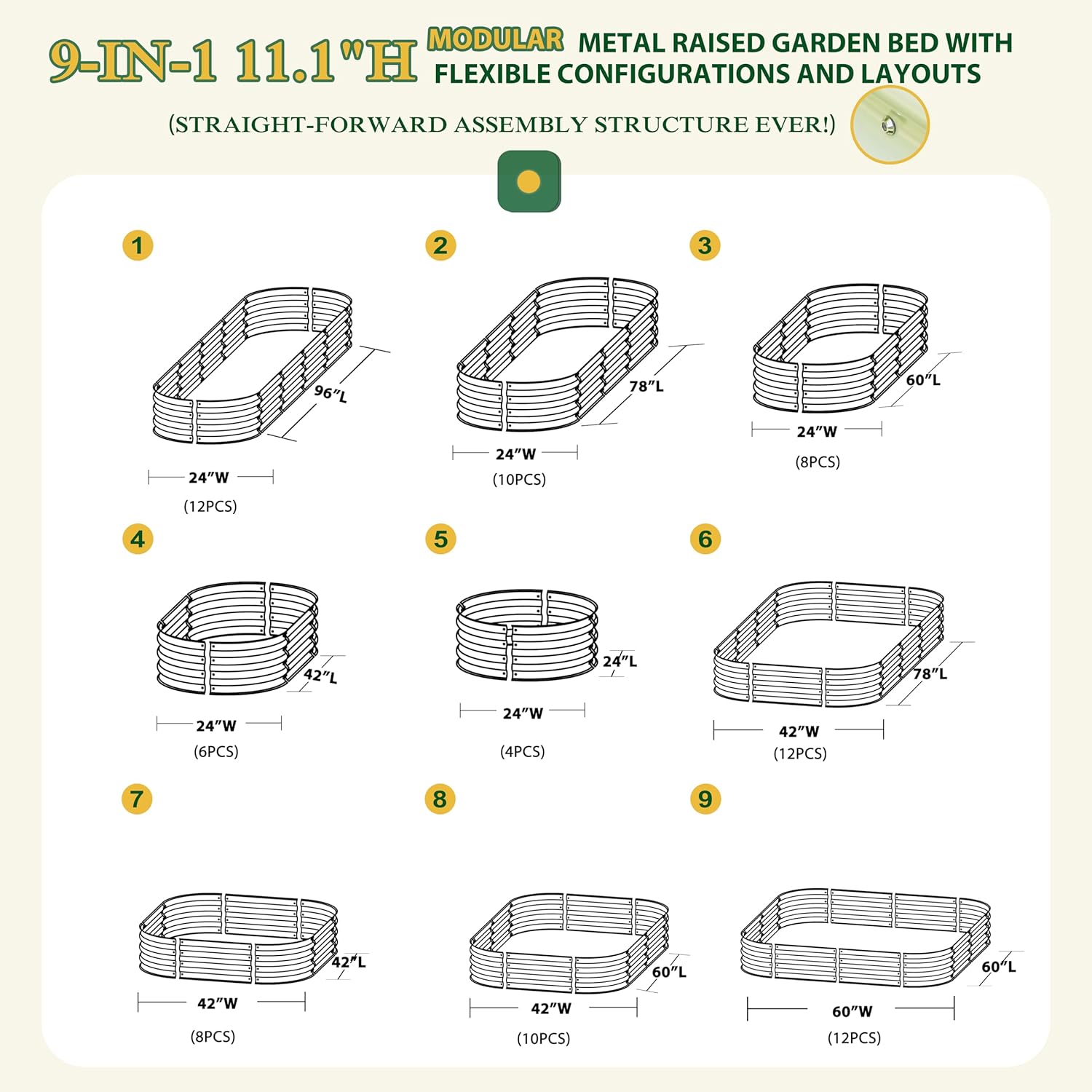 9-IN-1 11.1"H MODULAR METAL RAISED GARDEN BED WITH FLEXIBLE CONFIGURATIONS AND LAYOUTS

(STRAIGHT-FORWARD ASSEMBLY STRUCTURE EVER!)

1

96″L

24″W

(12PCS)

2

78″L

24″W

(10PCS)

3

60″L

24″W

(8PCS)

4

42″L

24″W

(6PCS)

5

24″L

24″W

(4PCS)

6

78″L

42″W

(12PCS)

7

42″L

42″W

(8PCS)

8

60″L

42″W

(10PCS)

9

60″L

60″W

(12PCS)