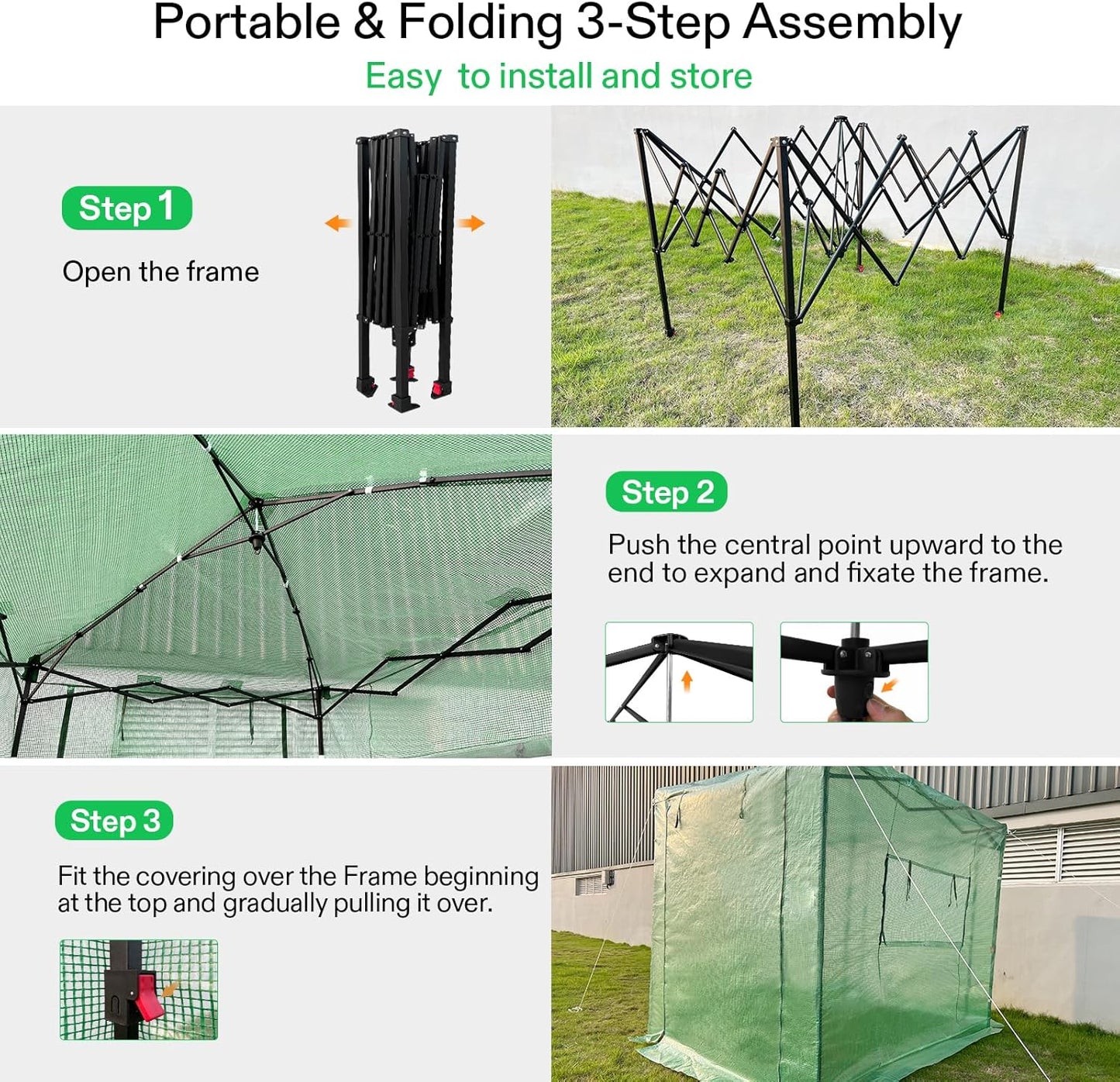 Portable & Folding 3-Step Assembly

Easy  to install and store

Step 1

Open the frame

Step 2

Push the central point upward to the end to expand and fixate the frame.

Step 3

Fit the covering over the Frame beginning at the top and gradually pulling it over.