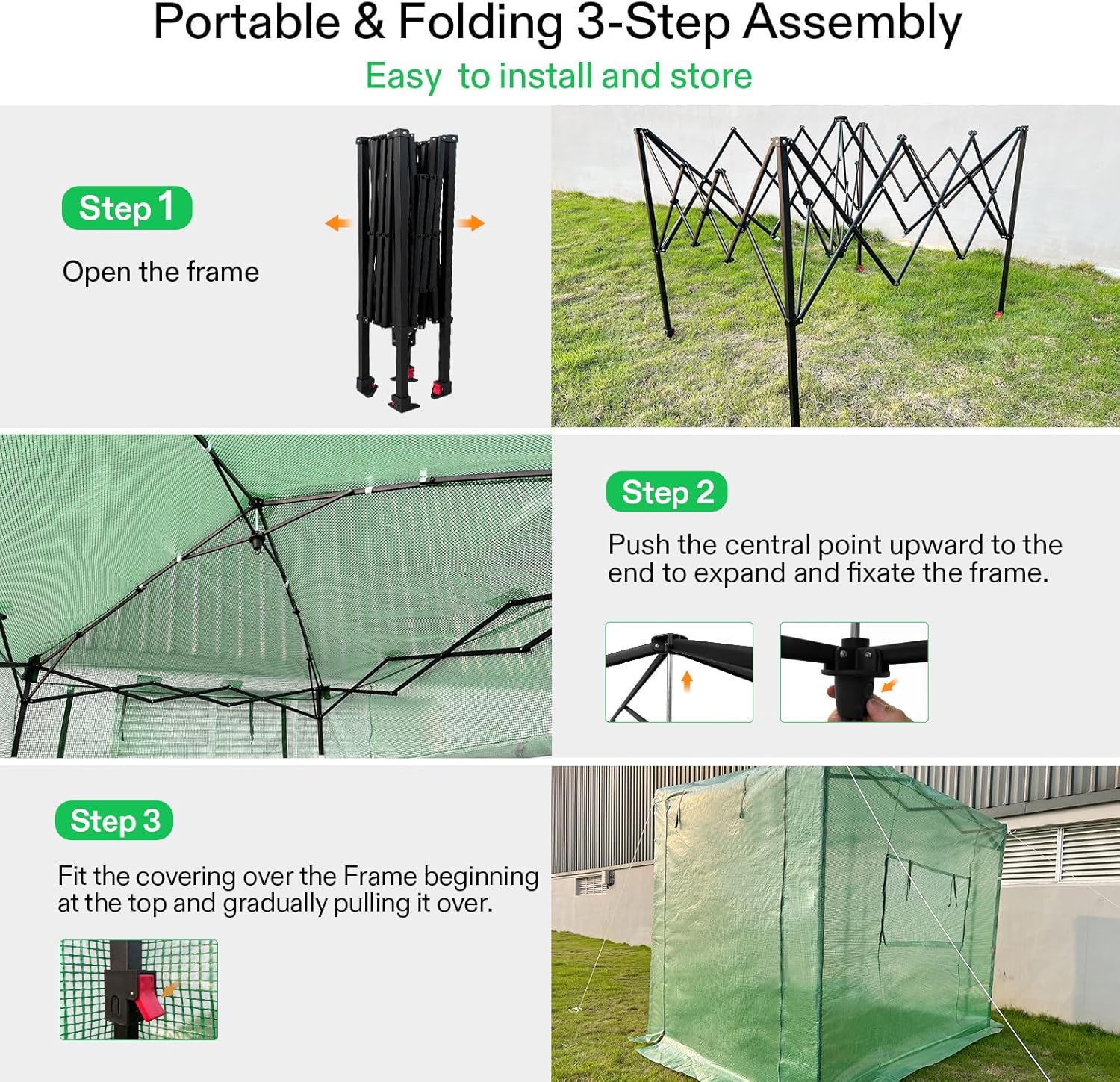 Portable & Folding 3-Step Assembly
Easy  to install and store

Step 1
Open the frame

Step 2
Push the central point upward to the end to expand and fixate the frame.

Step 3
Fit the covering over the Frame beginning at the top and gradually pulling it over.