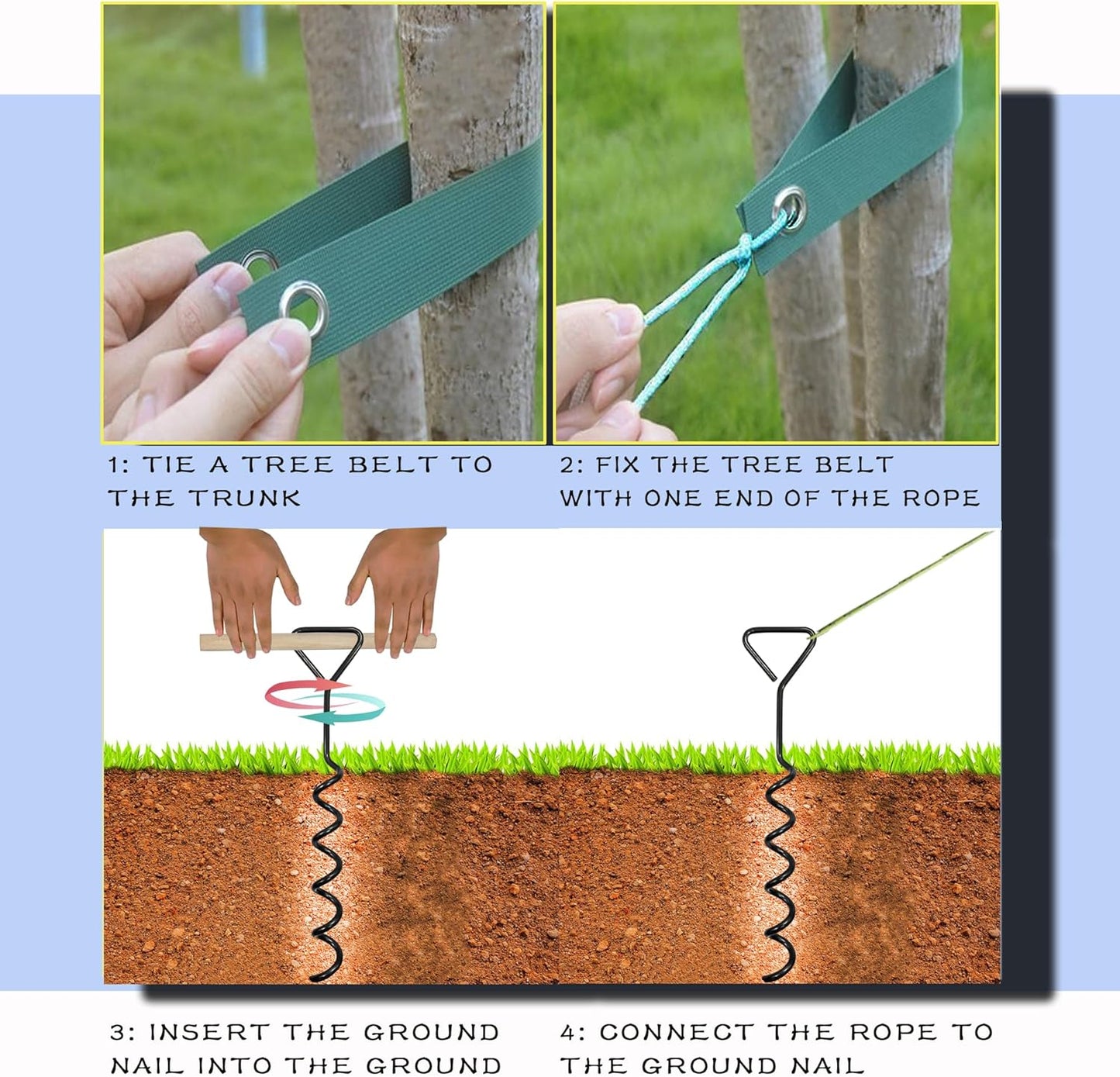 1: TIE A TREE BELT TO THE TRUNK

2: FIX THE TREE BELT WITH ONE END OF THE ROPE

3: INSERT THE GROUND NAIL INTO THE GROUND

4: CONNECT THE ROPE TO THE GROUND NAIL