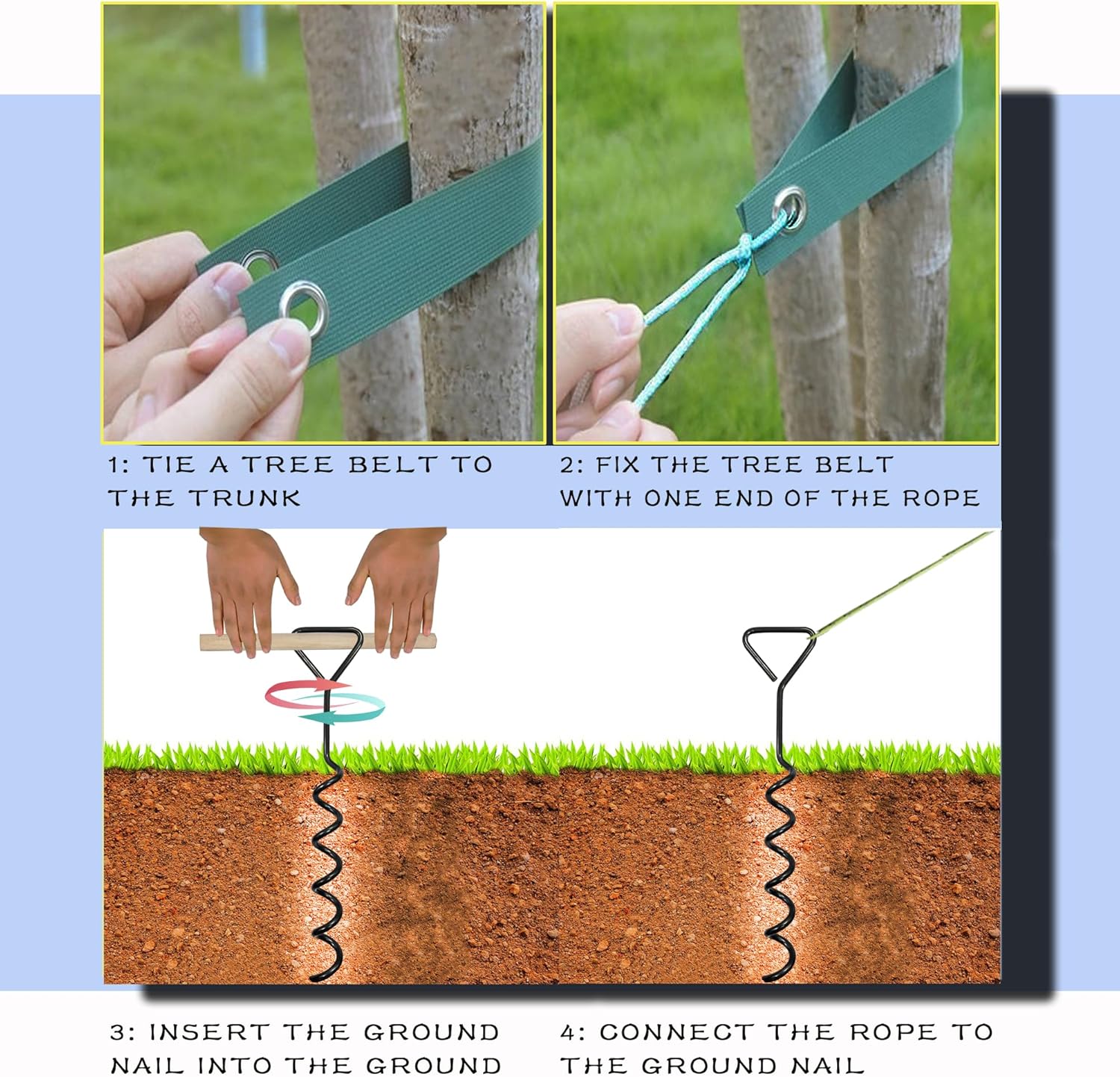 1: TIE A TREE BELT TO THE TRUNK

2: FIX THE TREE BELT WITH ONE END OF THE ROPE

3: INSERT THE GROUND NAIL INTO THE GROUND

4: CONNECT THE ROPE TO THE GROUND NAIL