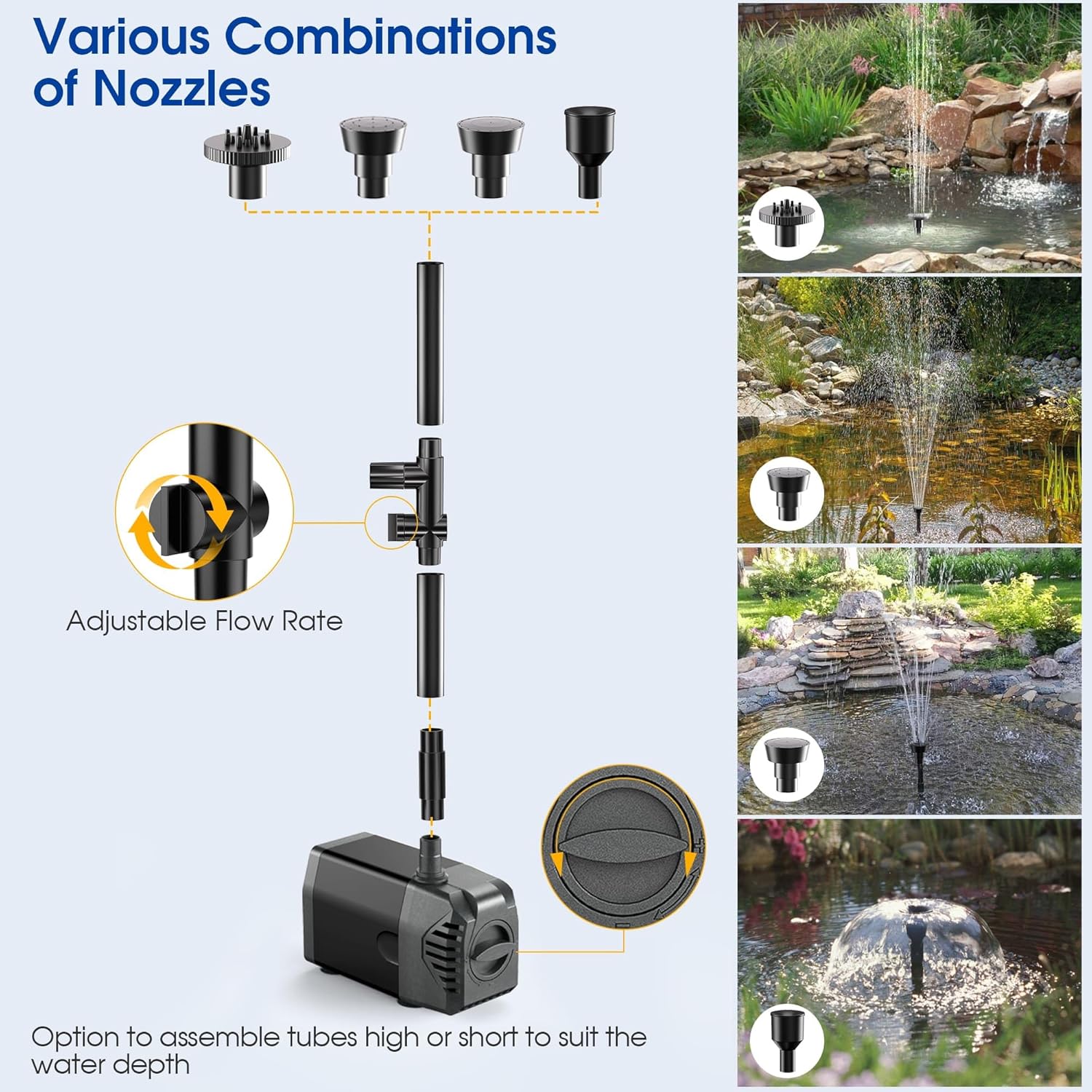 Various Combinations of Nozzles

Adjustable Flow Rate

Option to assemble tubes high or short to suit the water depth