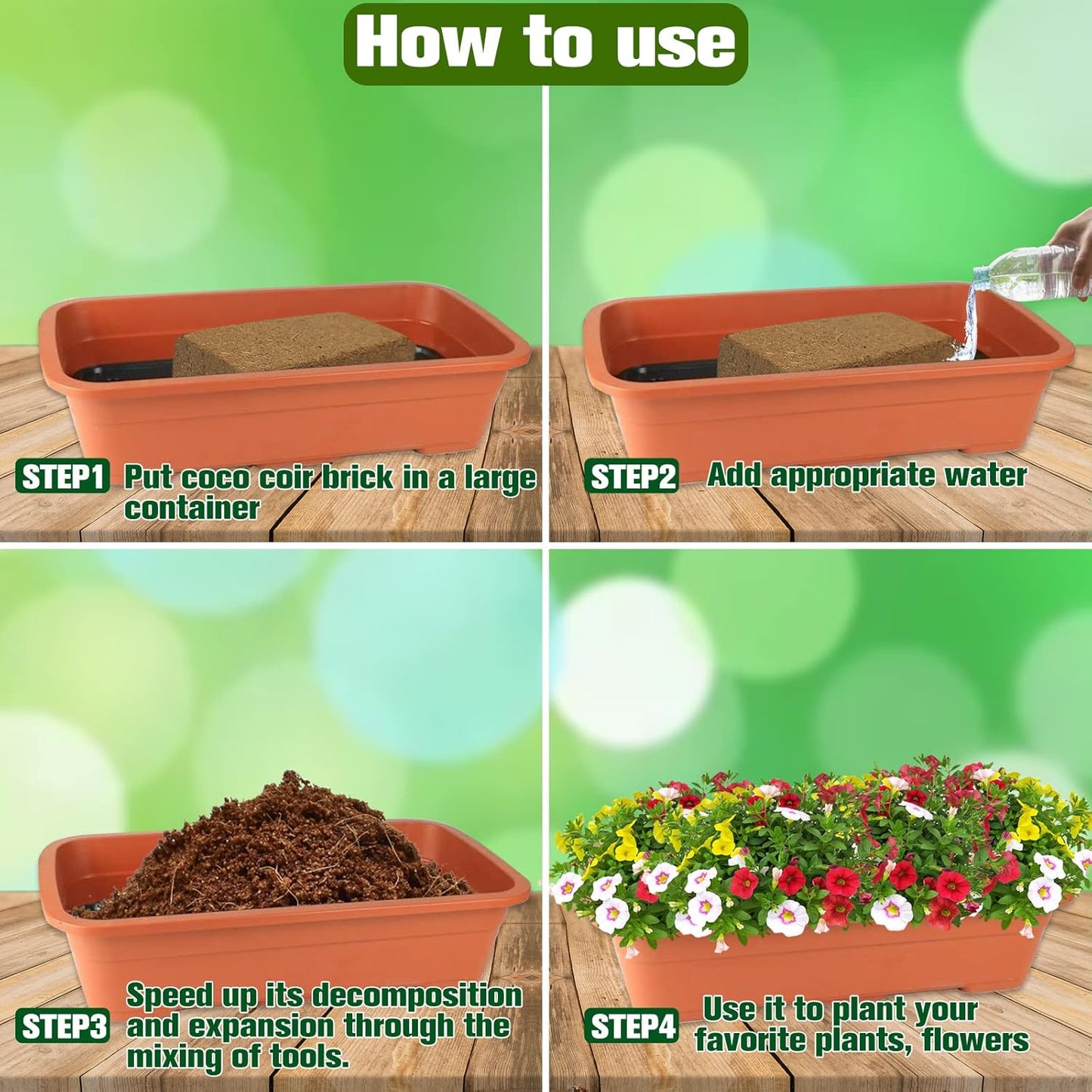 How to use

STEP1 Put coco coir brick in a large container

STEP2 Add appropriate water

STEP3 Speed up its decomposition and expansion through the mixing of tools.

STEP4 Use it to plant your favorite plants, flowers