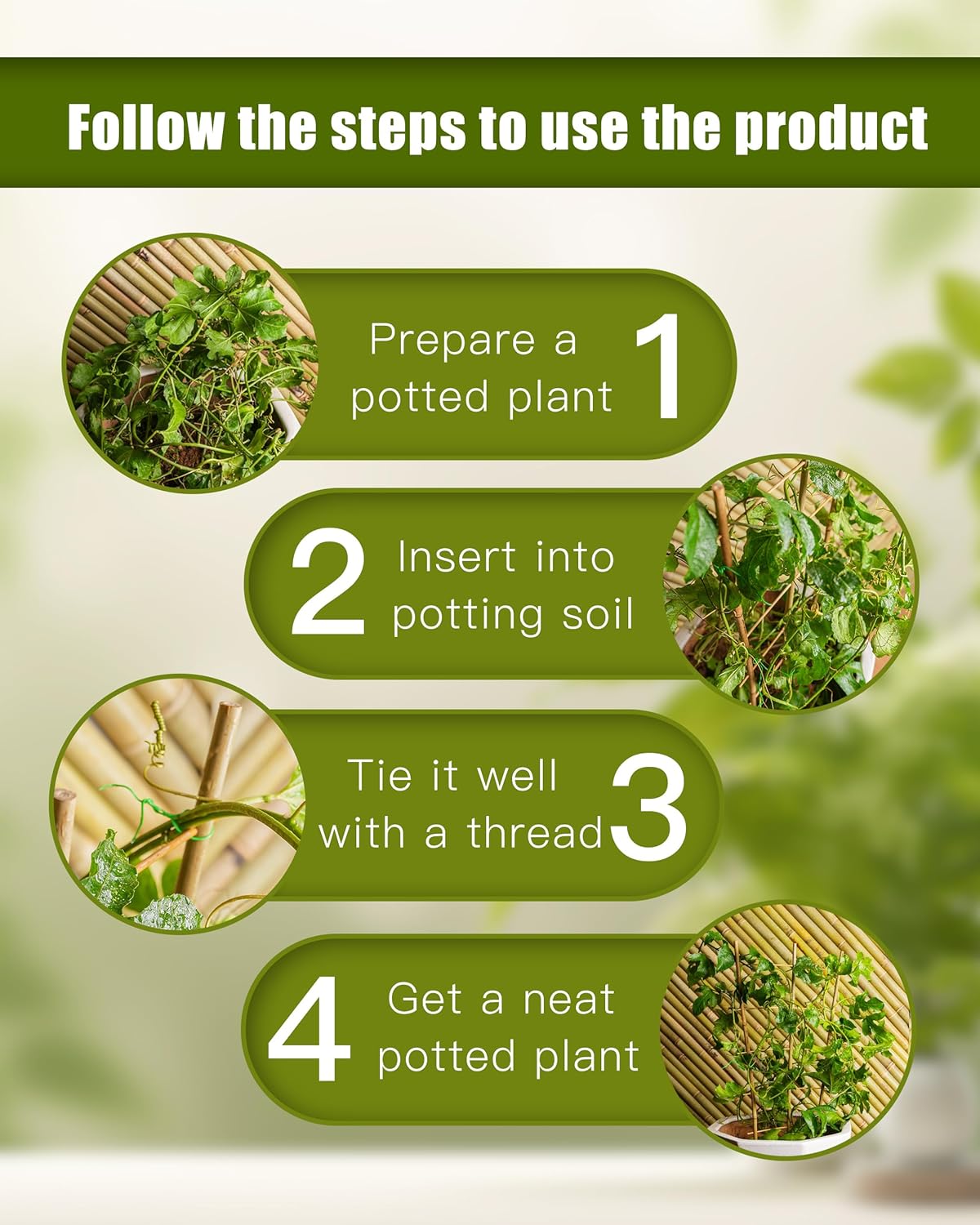 Follow the steps to use the product

Prepare a potted plant 1

2 Insert into potting soil

Tie it well with a thread 3

4 Get a neat potted plant